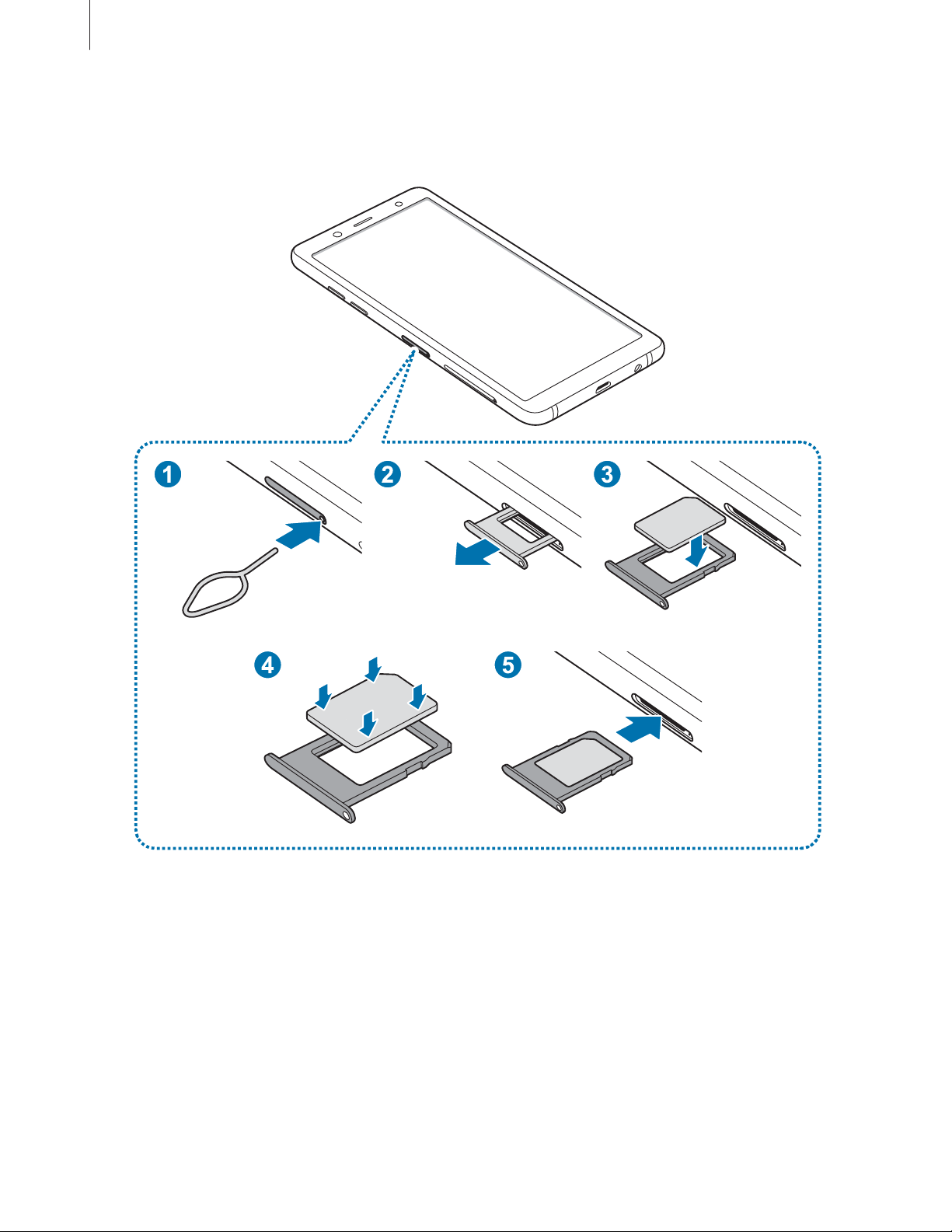 1
2
3
4
5