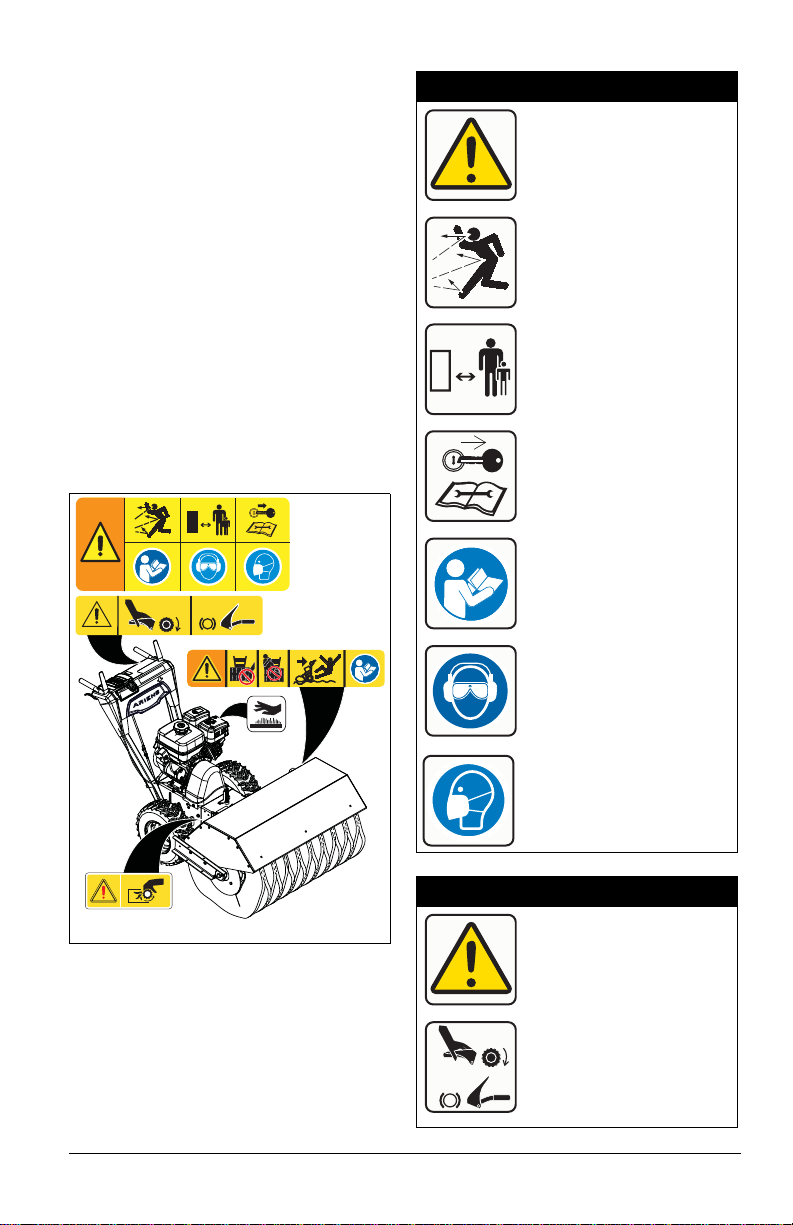 ARIENS