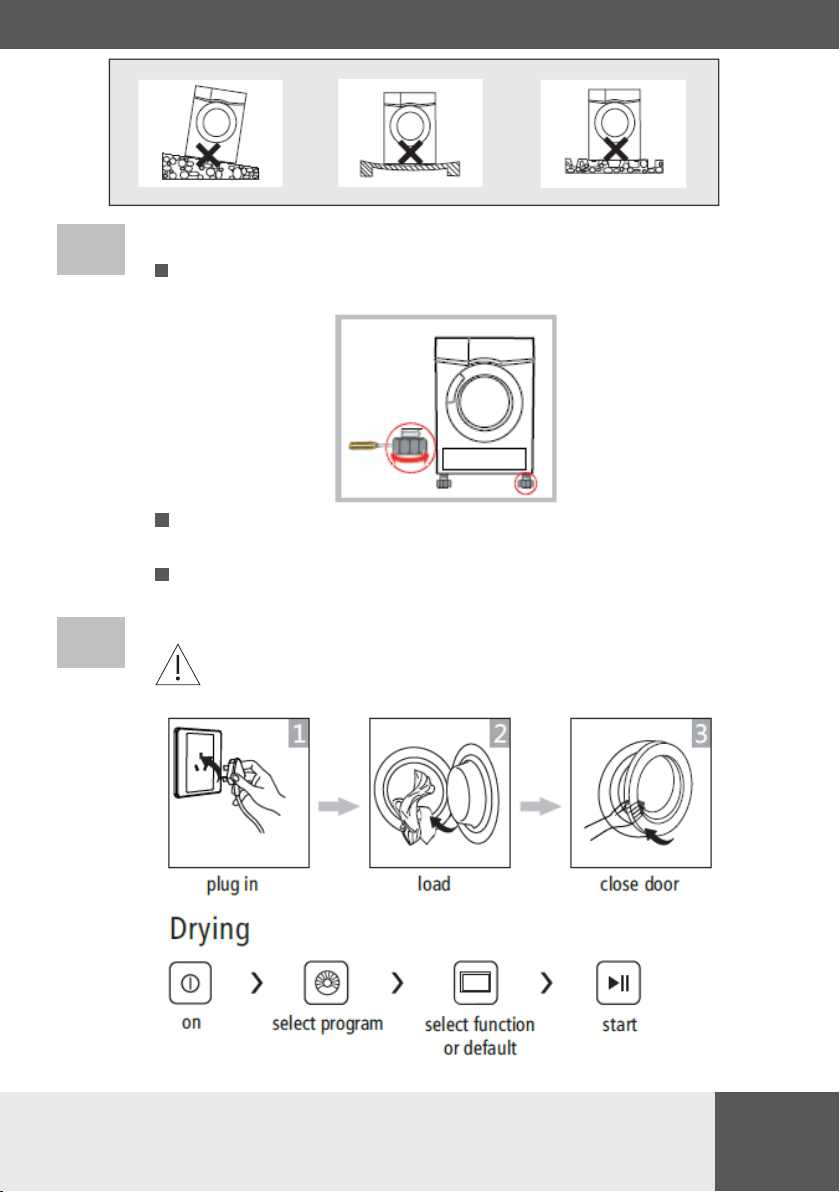 1

2

3

plug in

load

close door

Drying

on

select program

select function or default

start