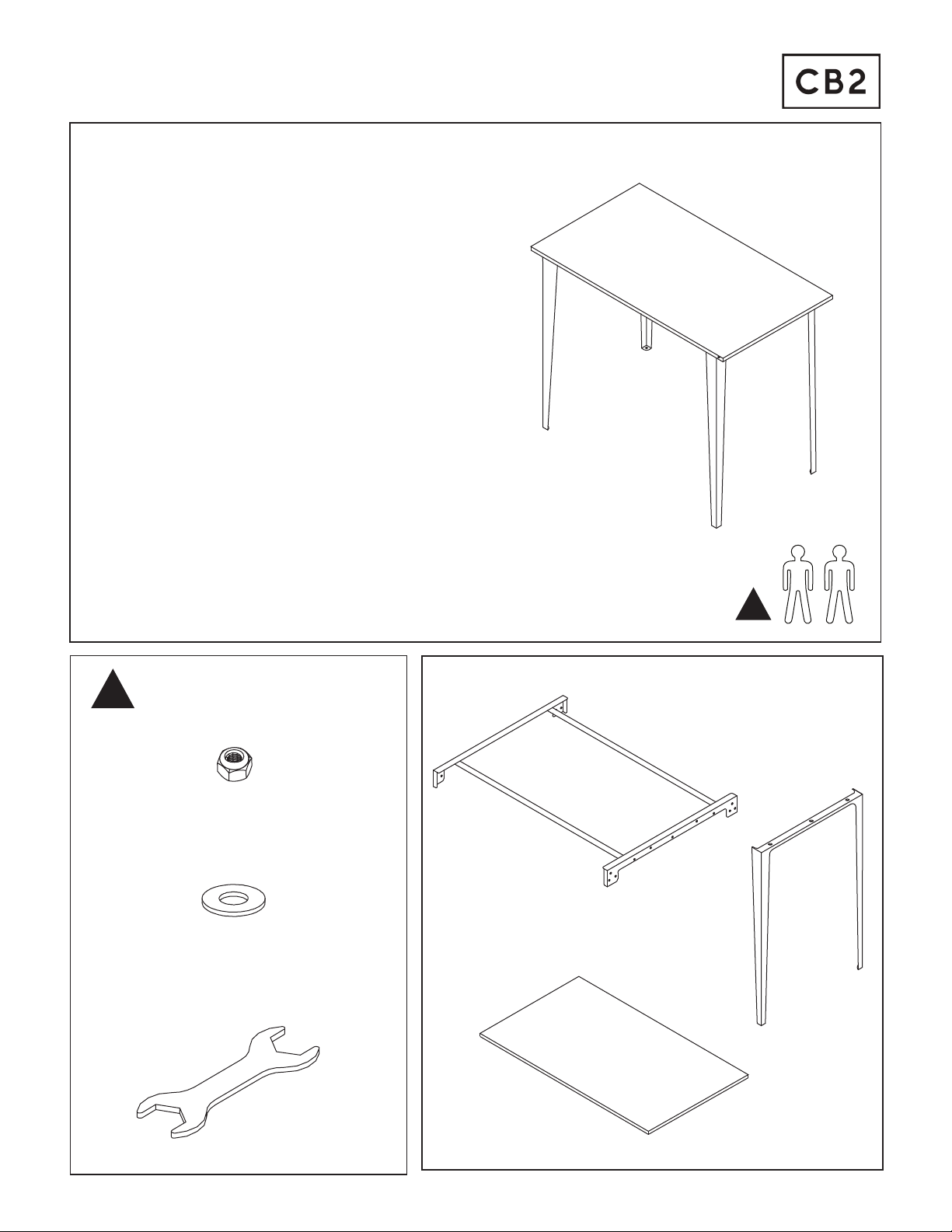 CB2