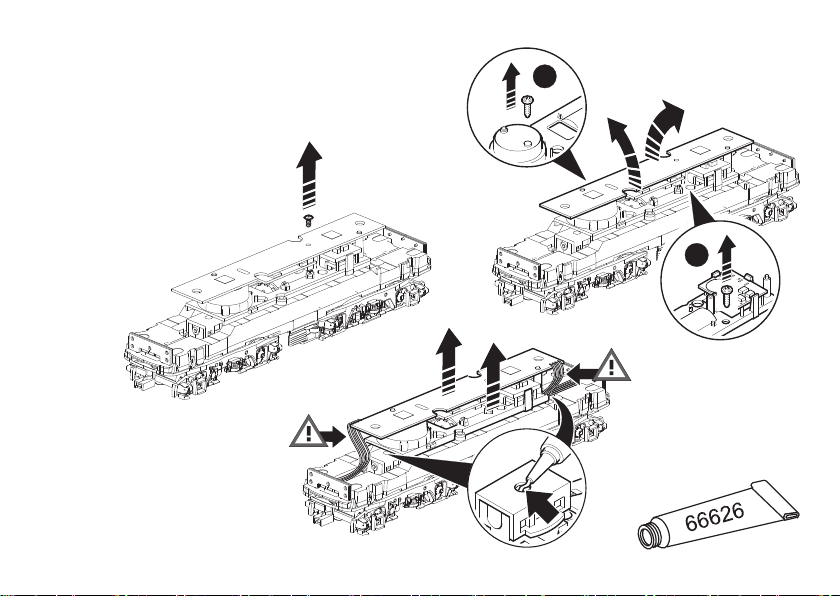 66626