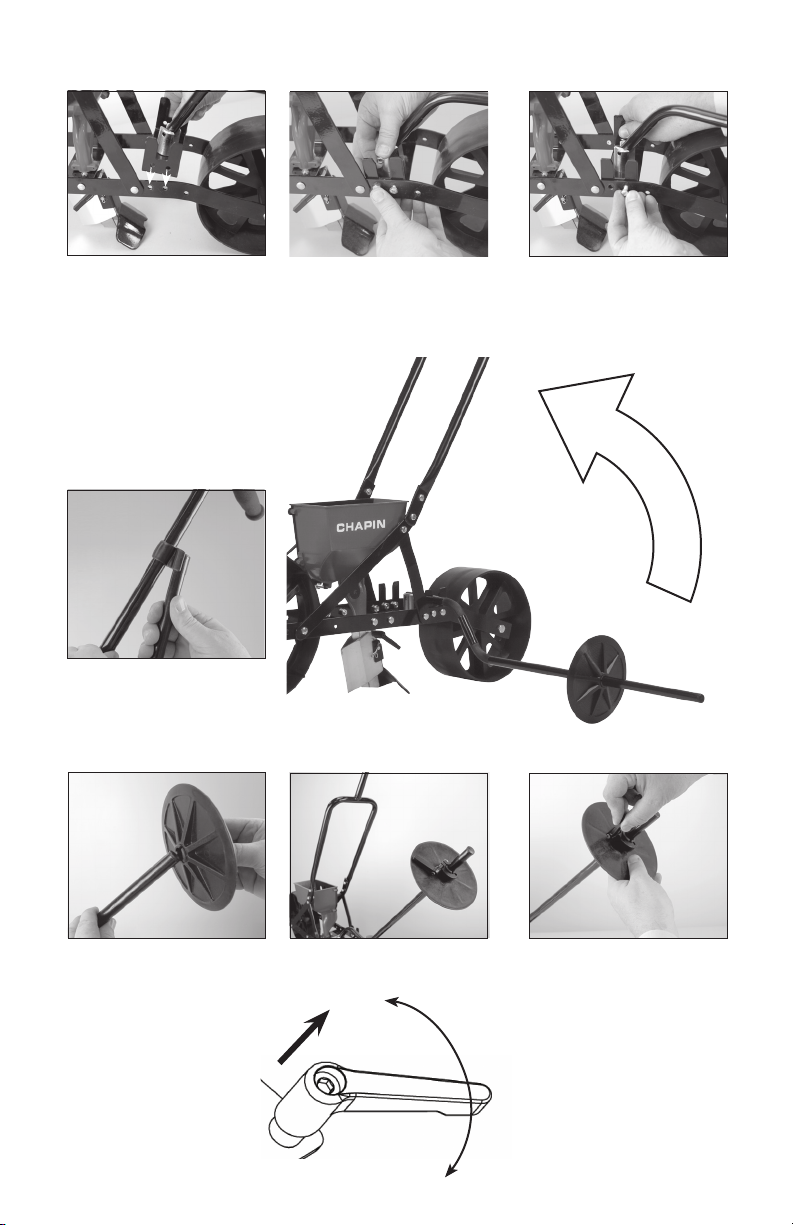 CHAPIN