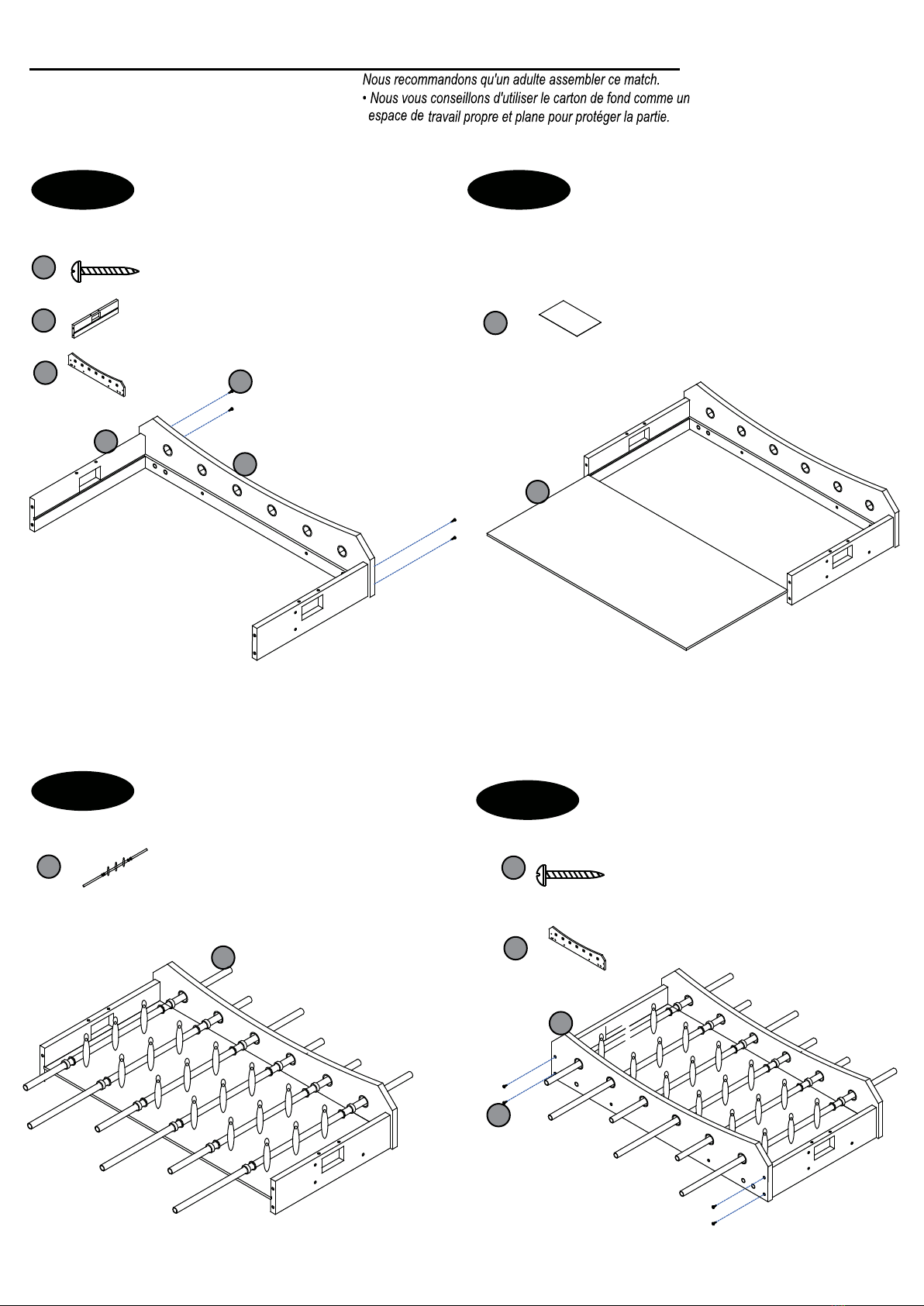 Nous recommandons qu'un adulte assembler ce match.
• Nous vous conseillons d'utiliser le carton de fond comme un espace de travail propre et plane pour protéger la partie.