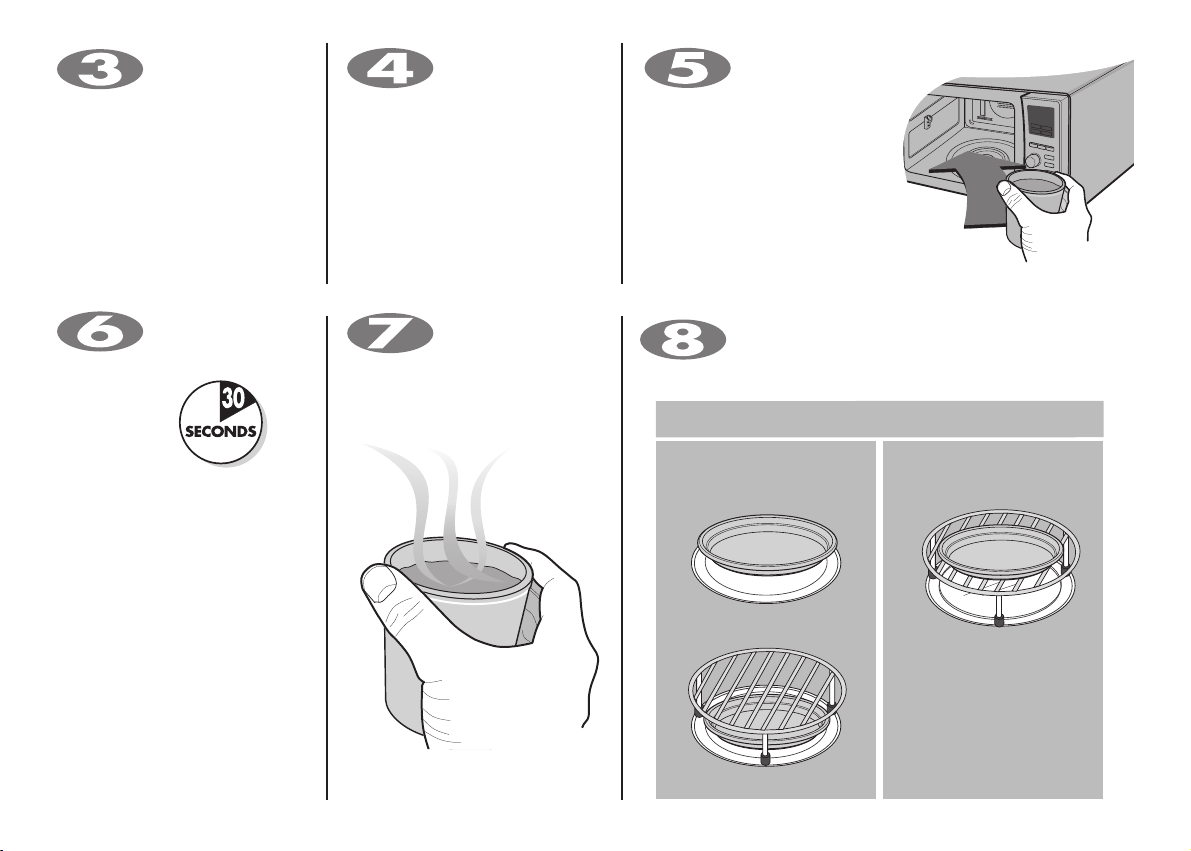 3

4

5

6

30 SECONDS

7

8