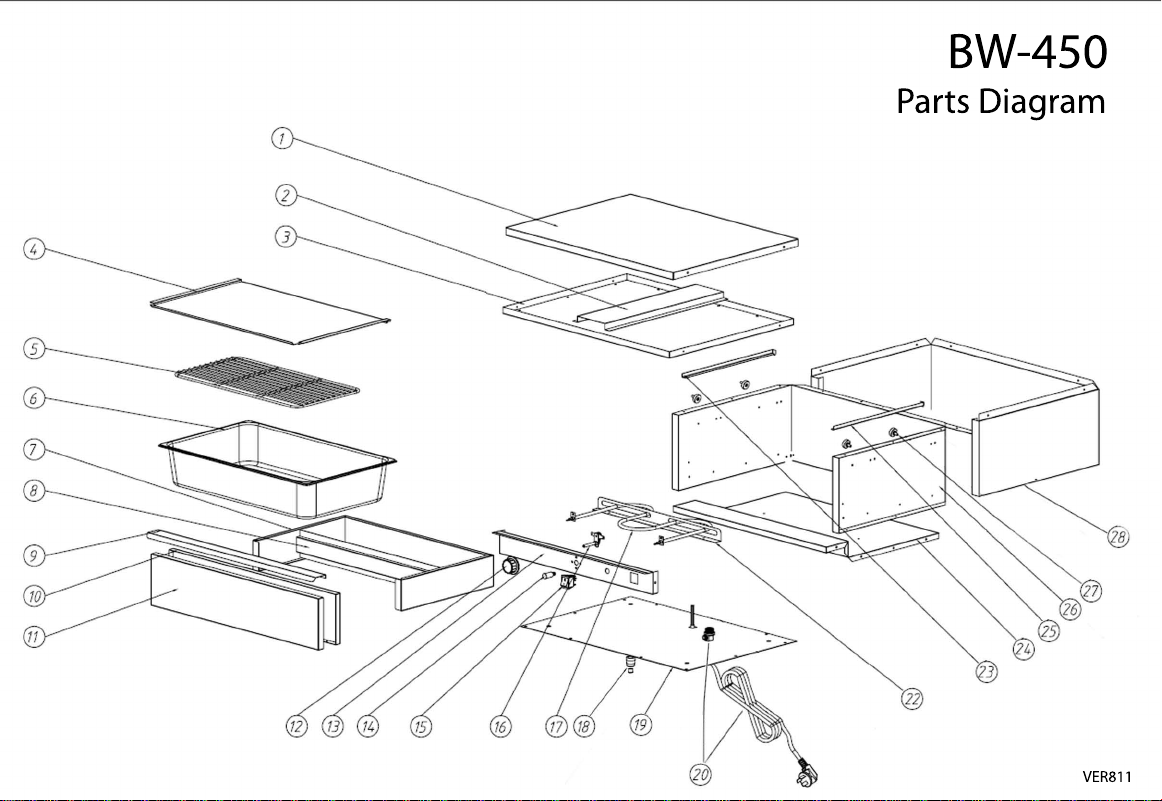 BW-450
Parts Diagram

1
2
3
4
5
6
7
8
9
10
11
12
13
14
15
16
17
18
19
20
22
23
24
25
26
27
28

VER811