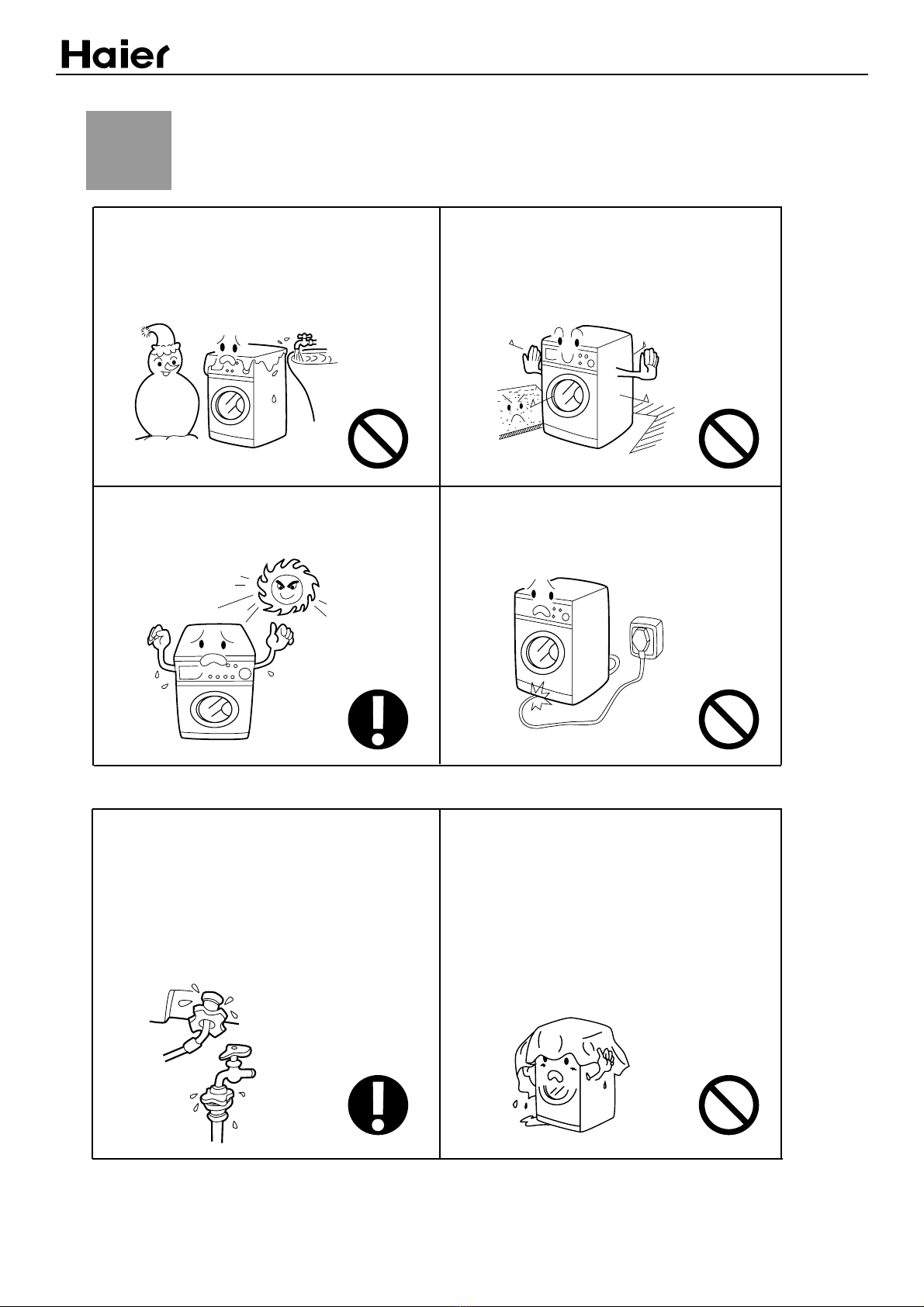 Haier