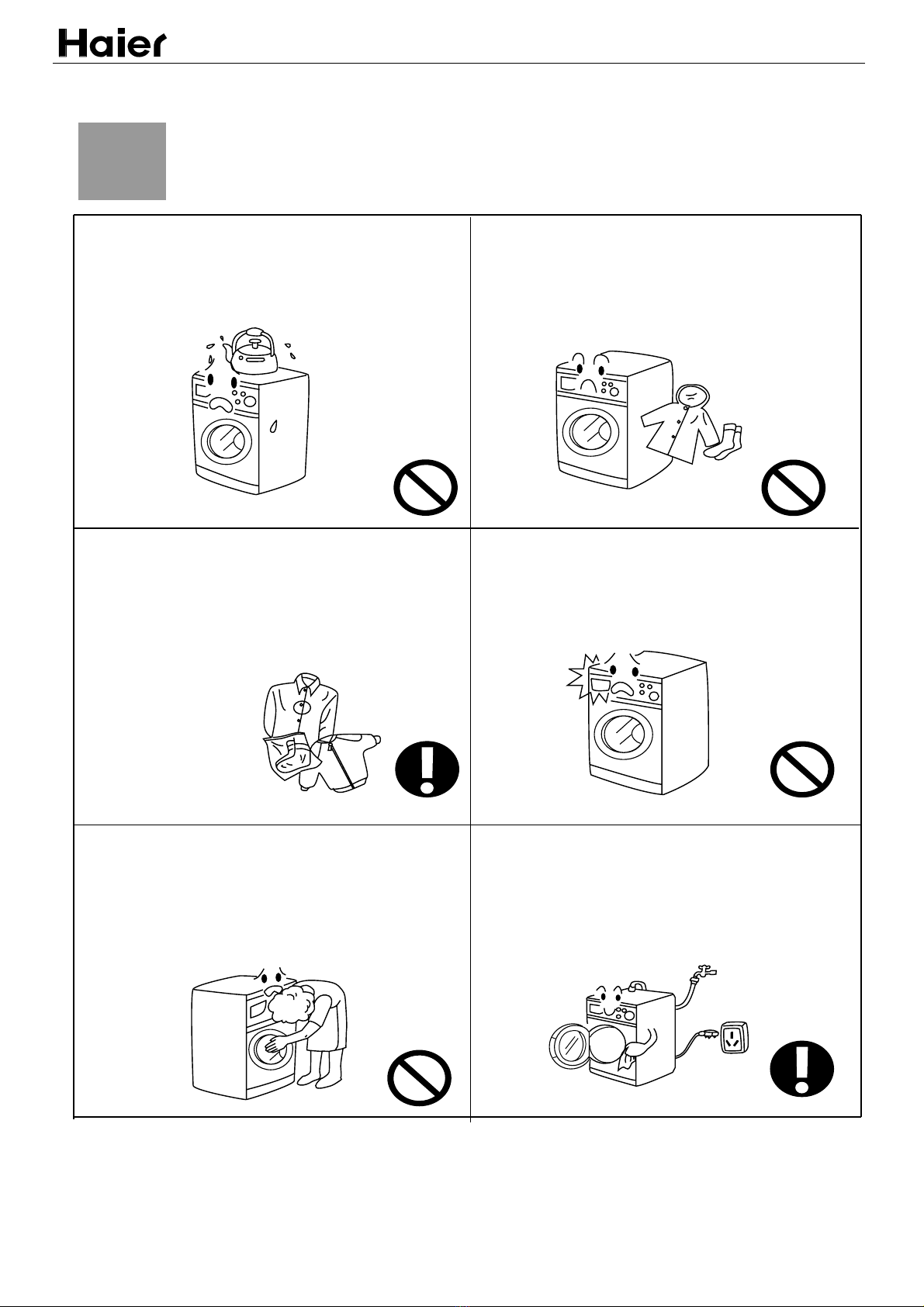 Haier