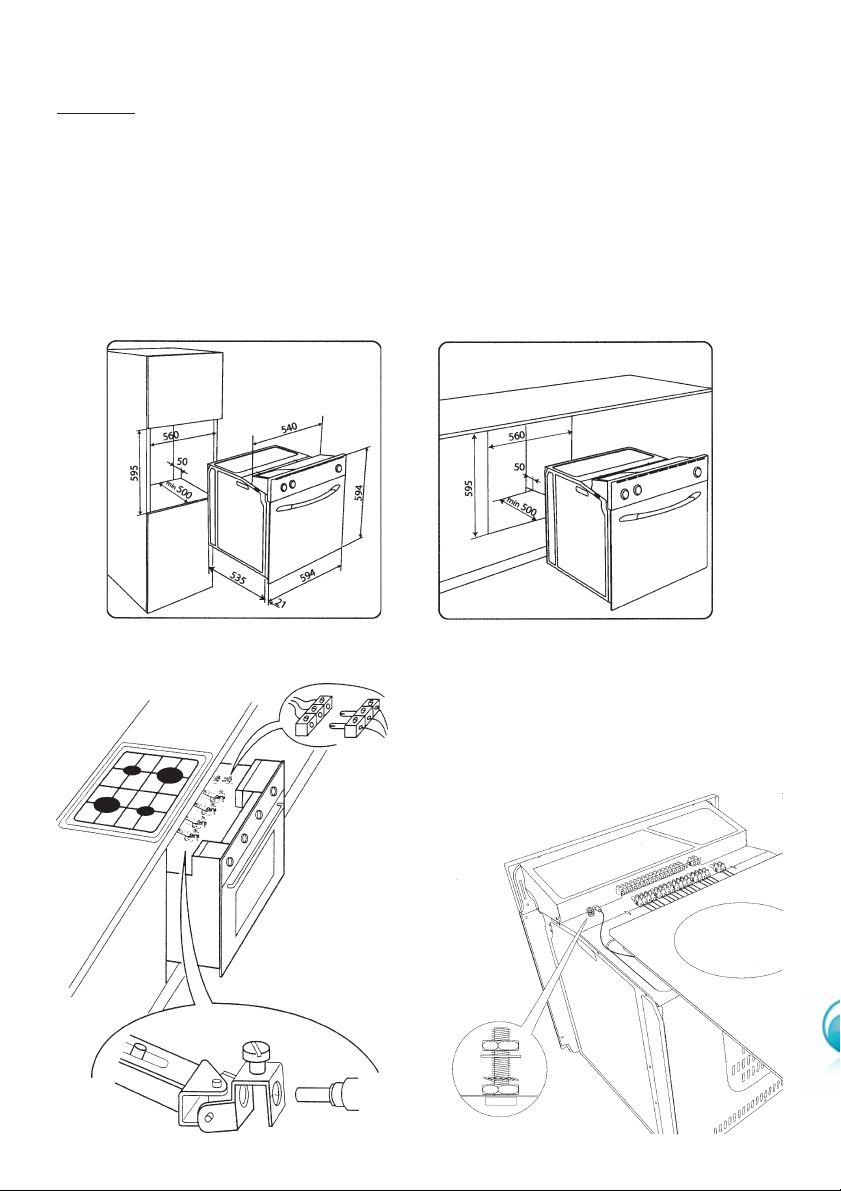 560
540
595
50
min 500
594
535
594
21

560
595
50
min 500