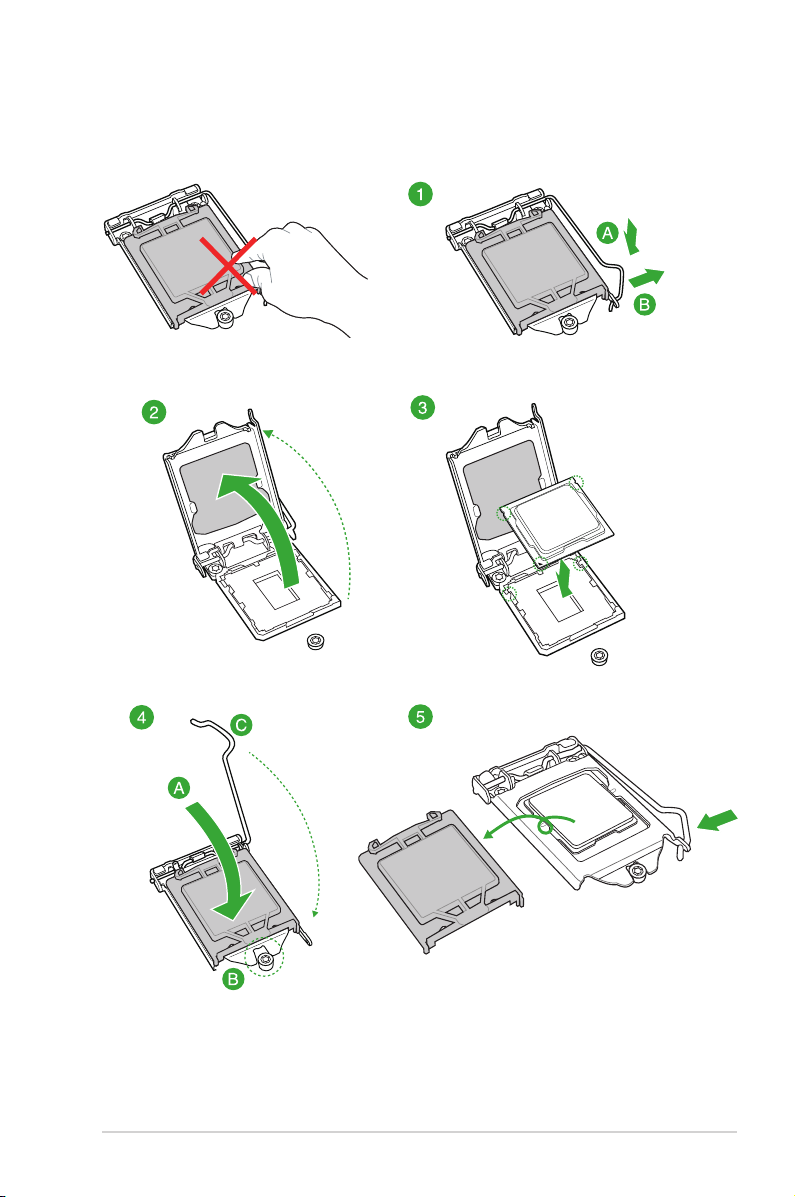 1

A

B

2

3

4

C

A

B

5