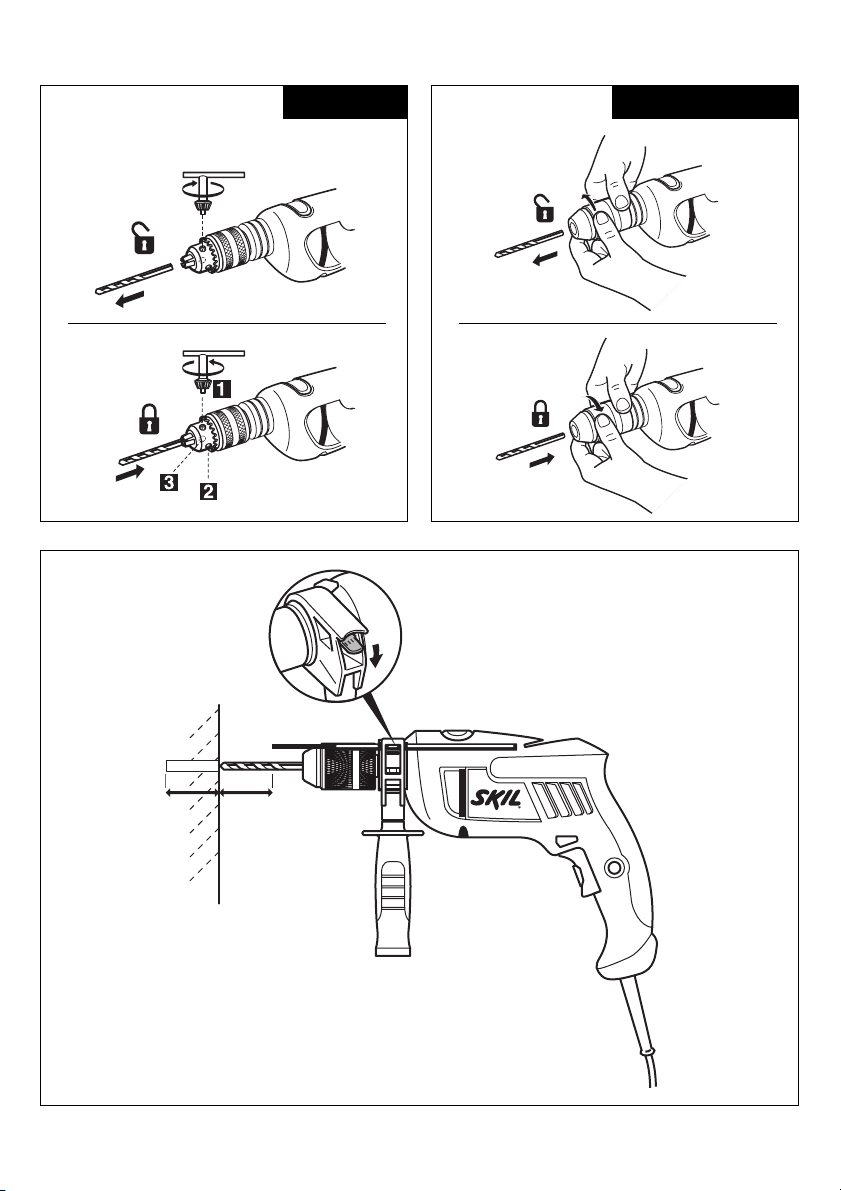 1
3
2
SKIL