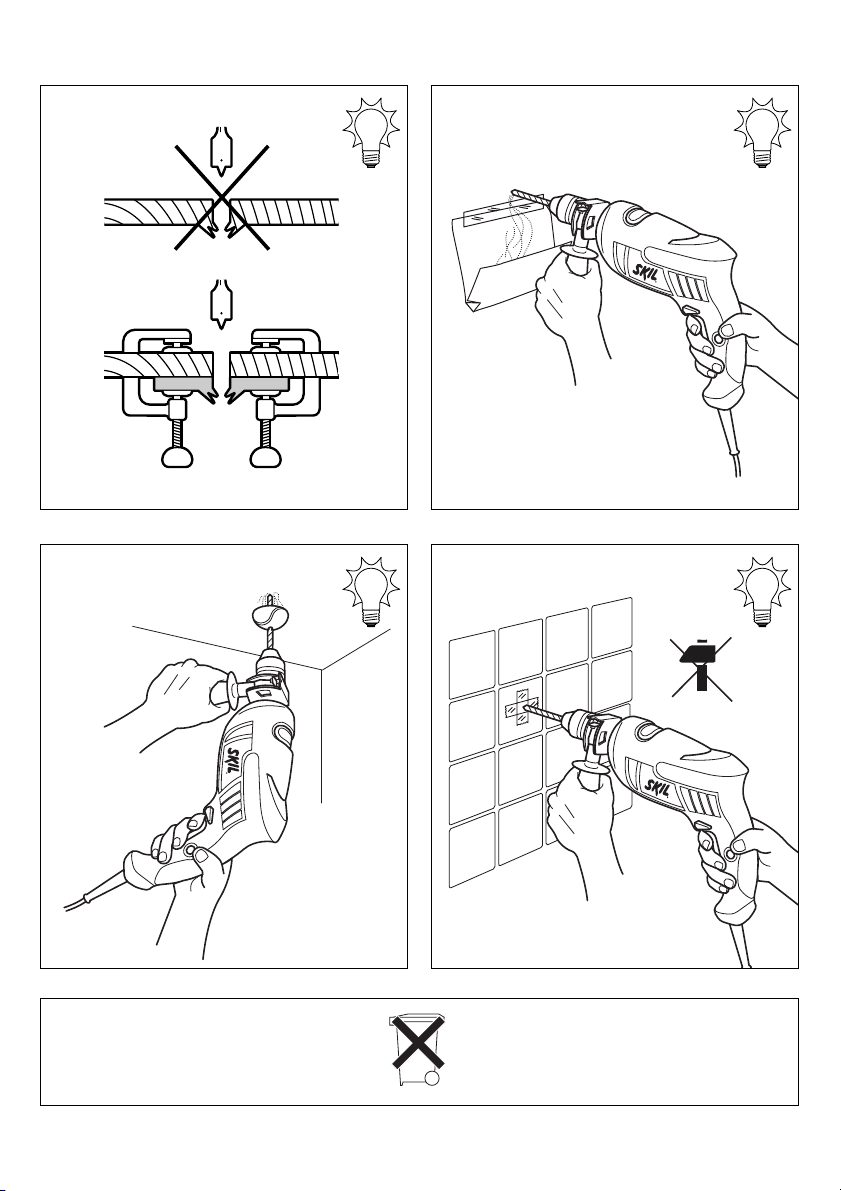 SKIL

SKIL

SKIL