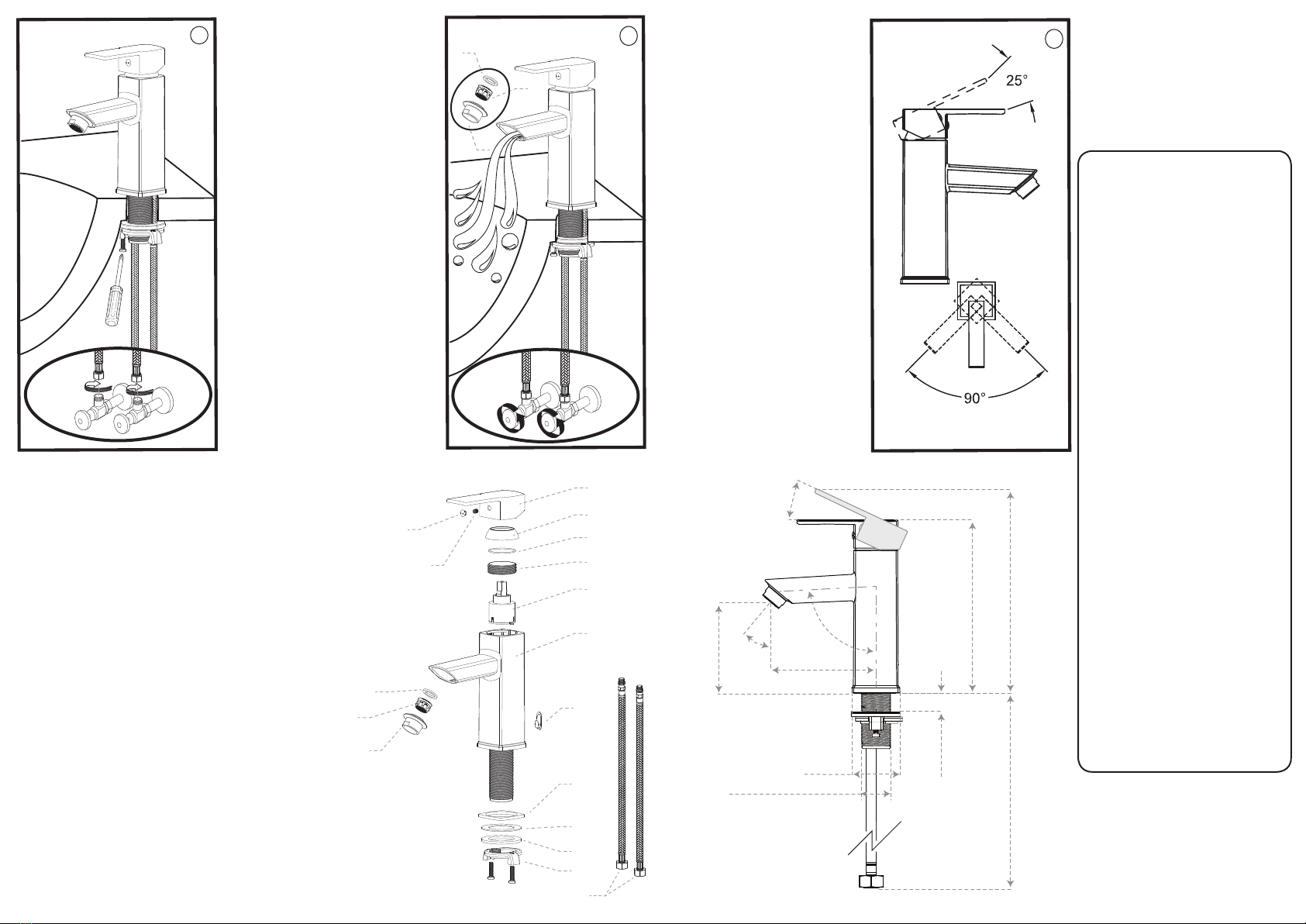 25°

90°