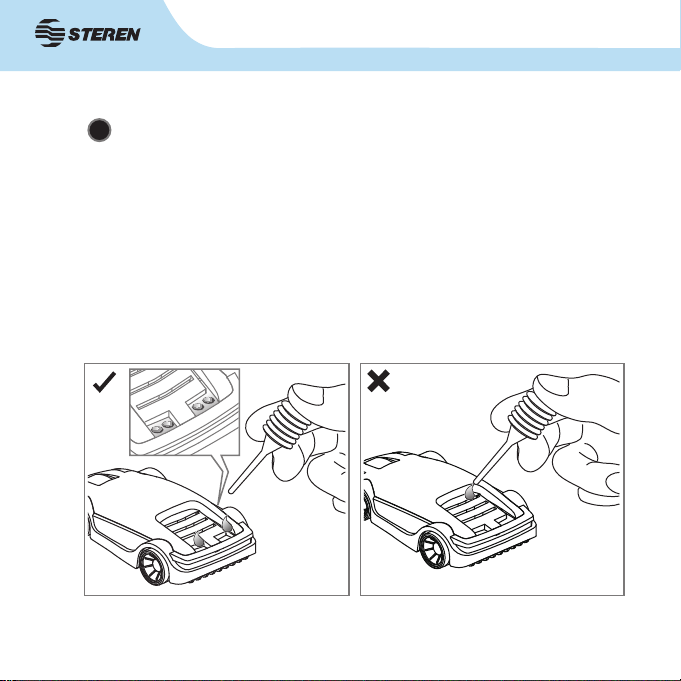 STEREN