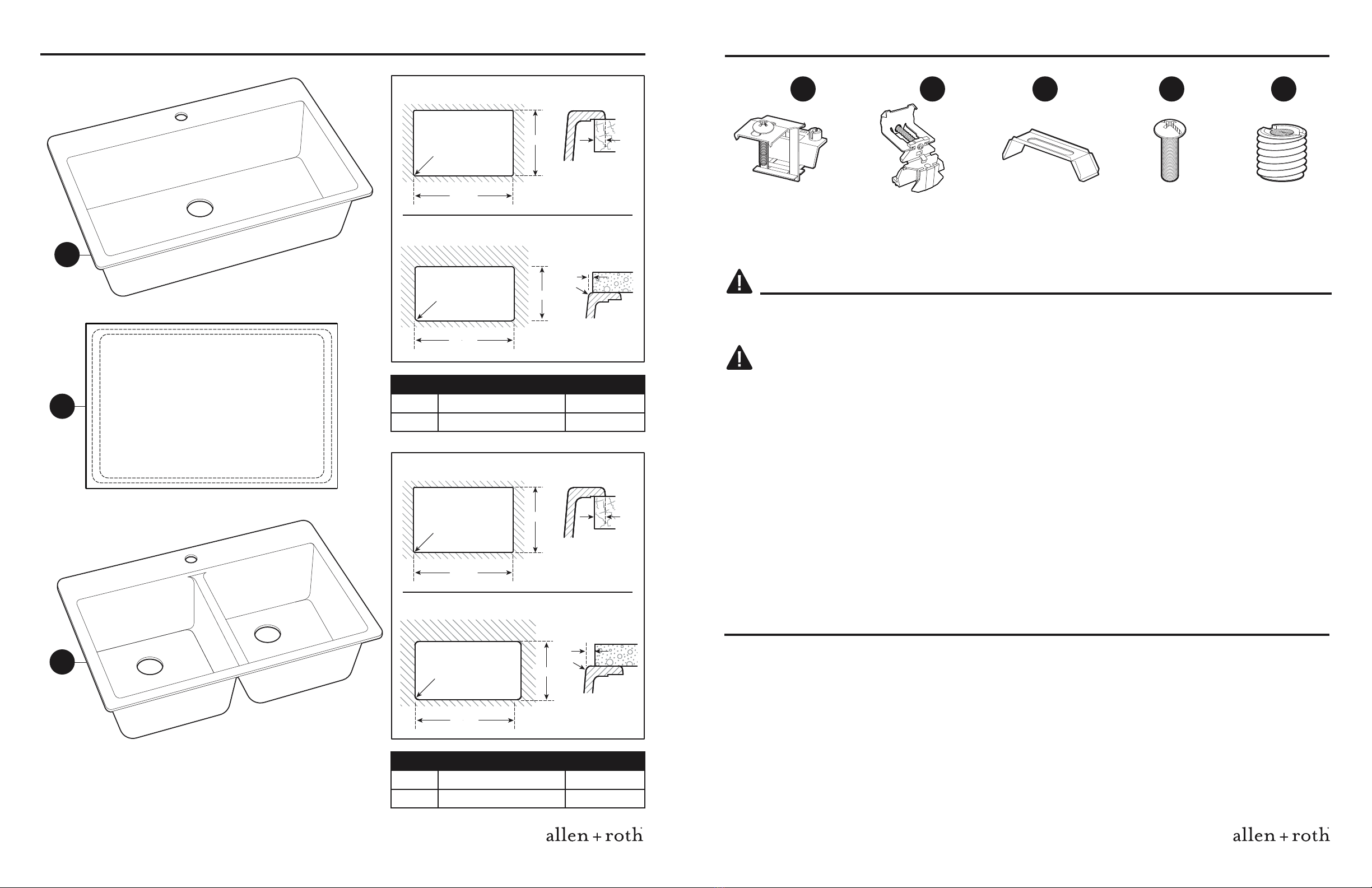 allen + roth

allen + roth