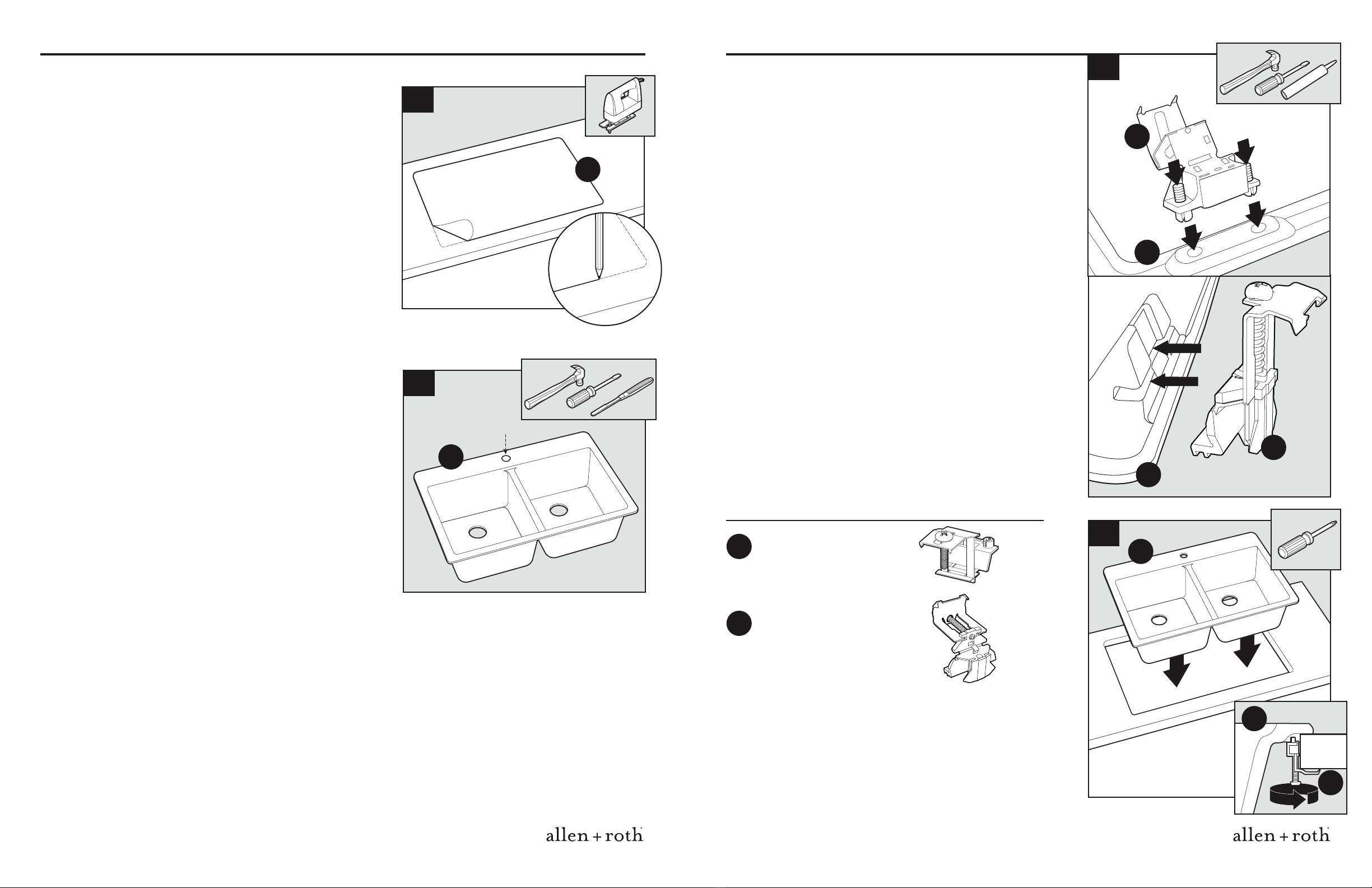 allen + roth

allen + roth