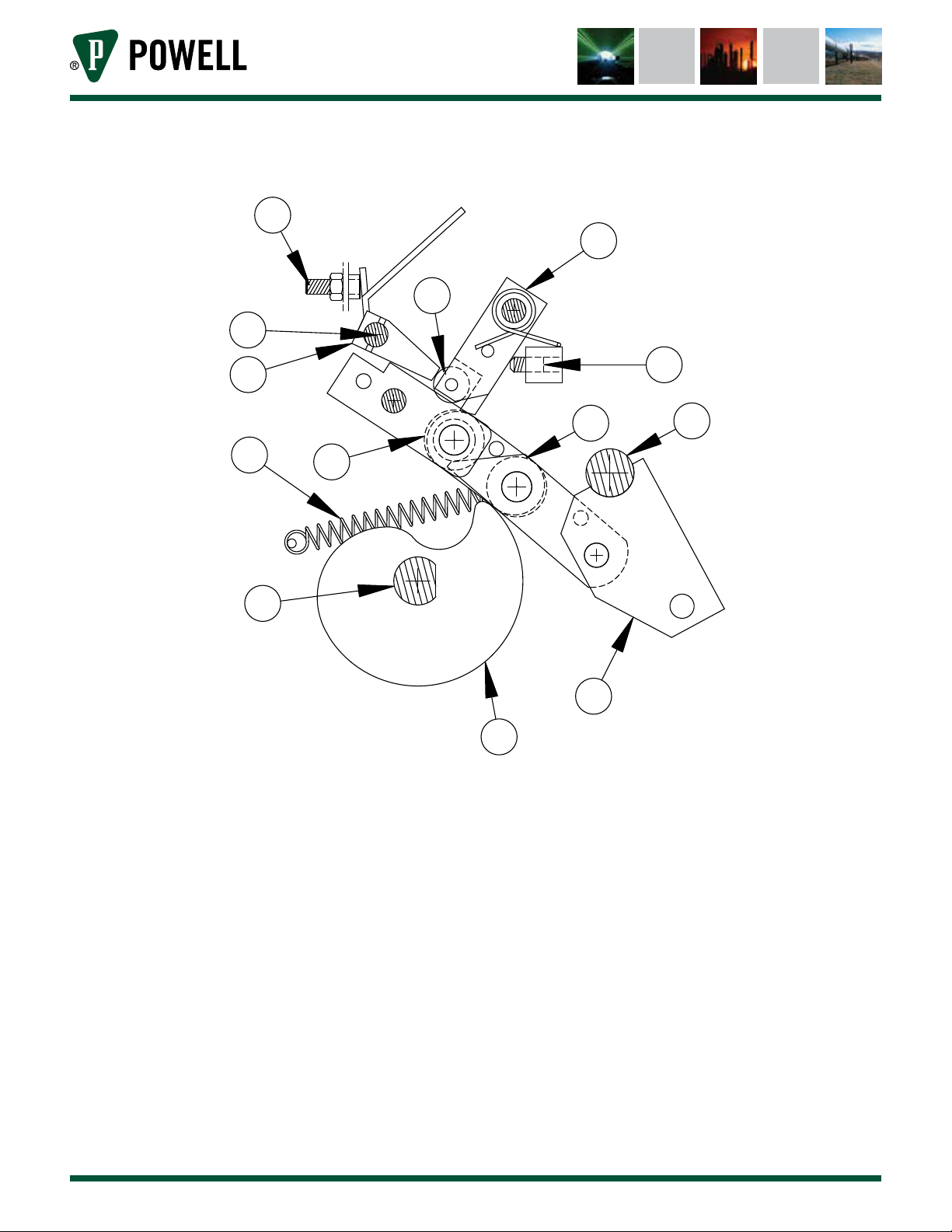 ® P POWELL