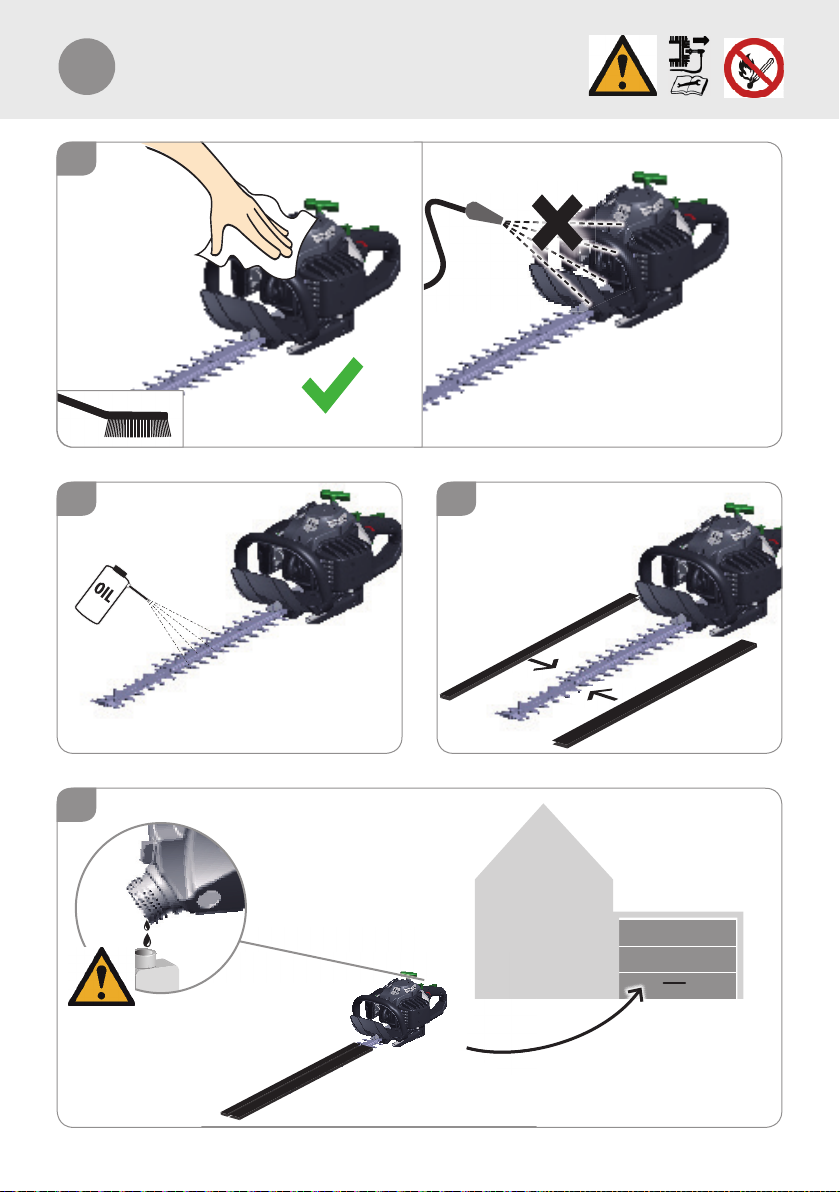 OIL