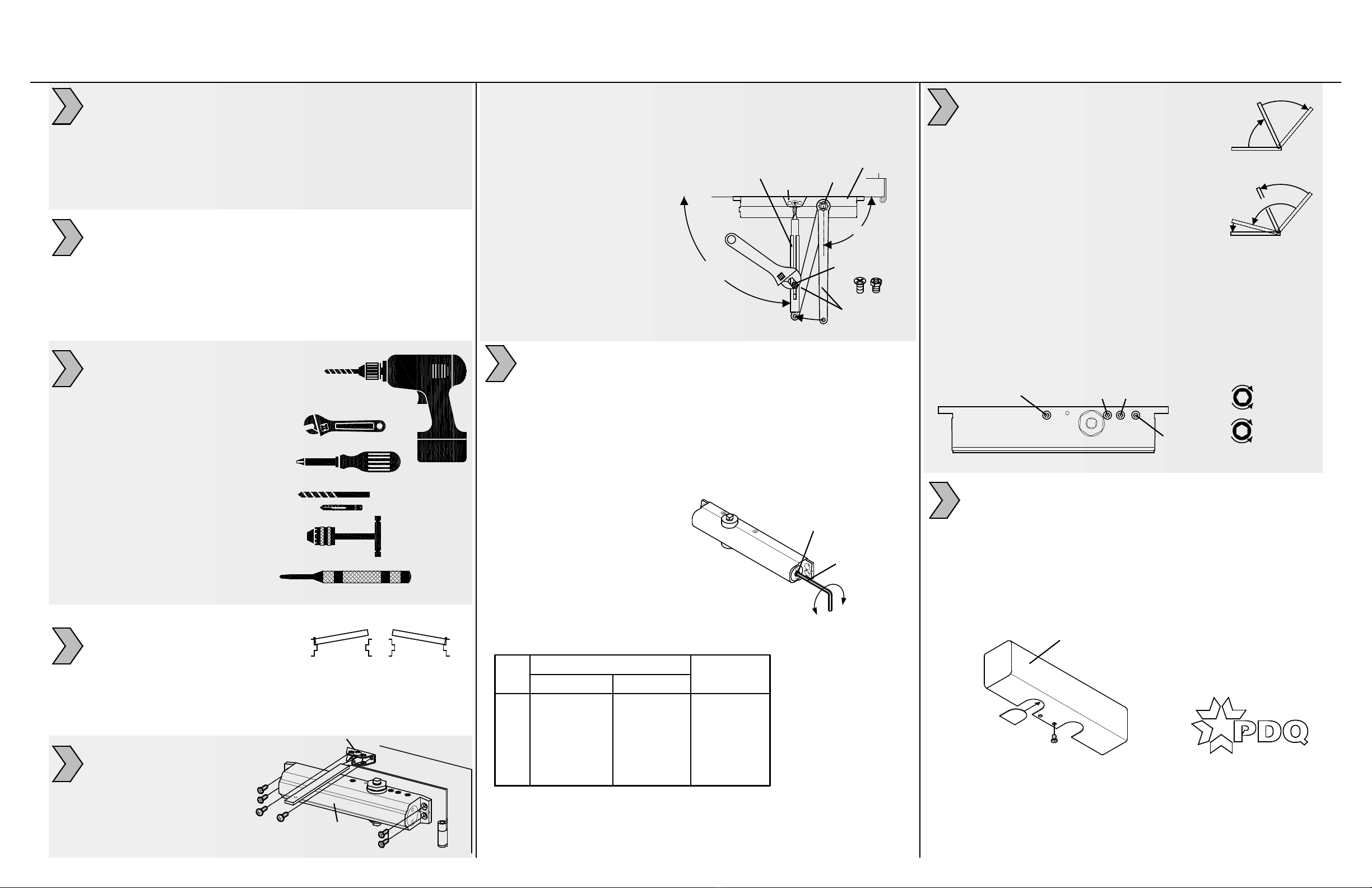 PDQ