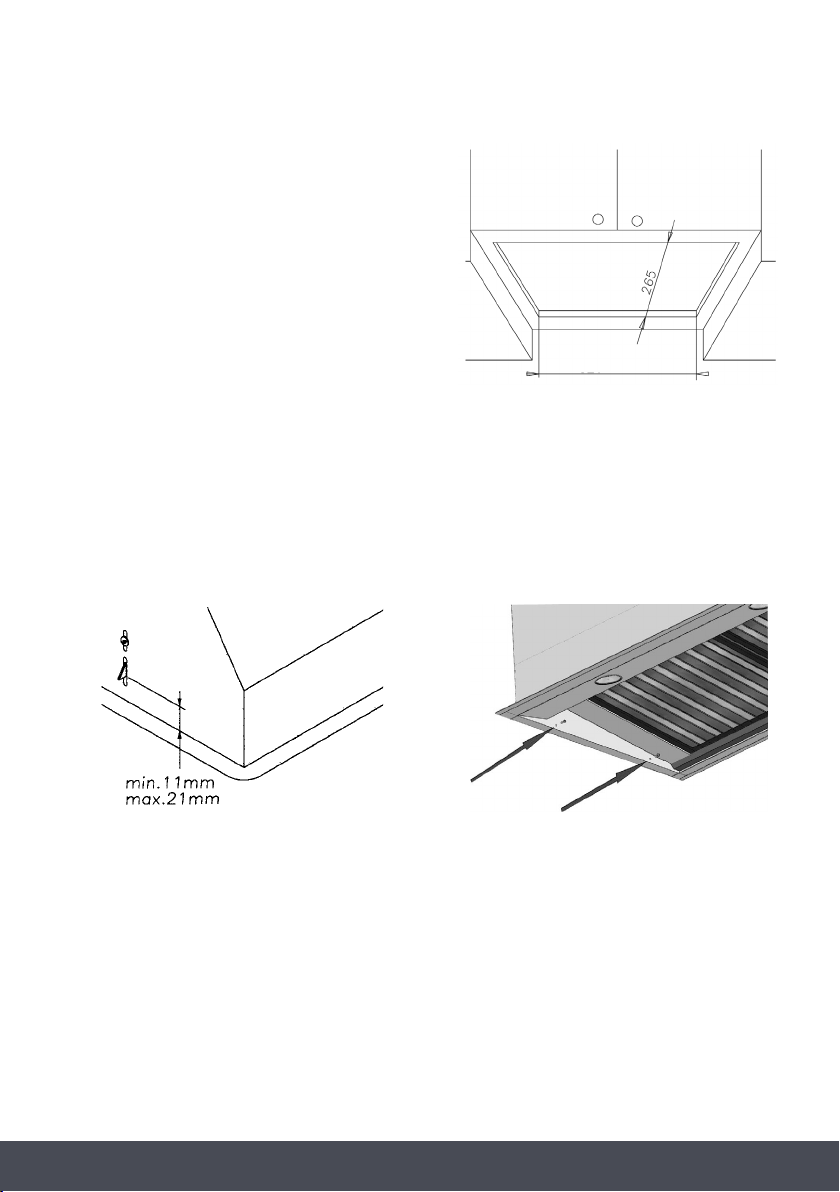 265

min.11mm
max.21mm