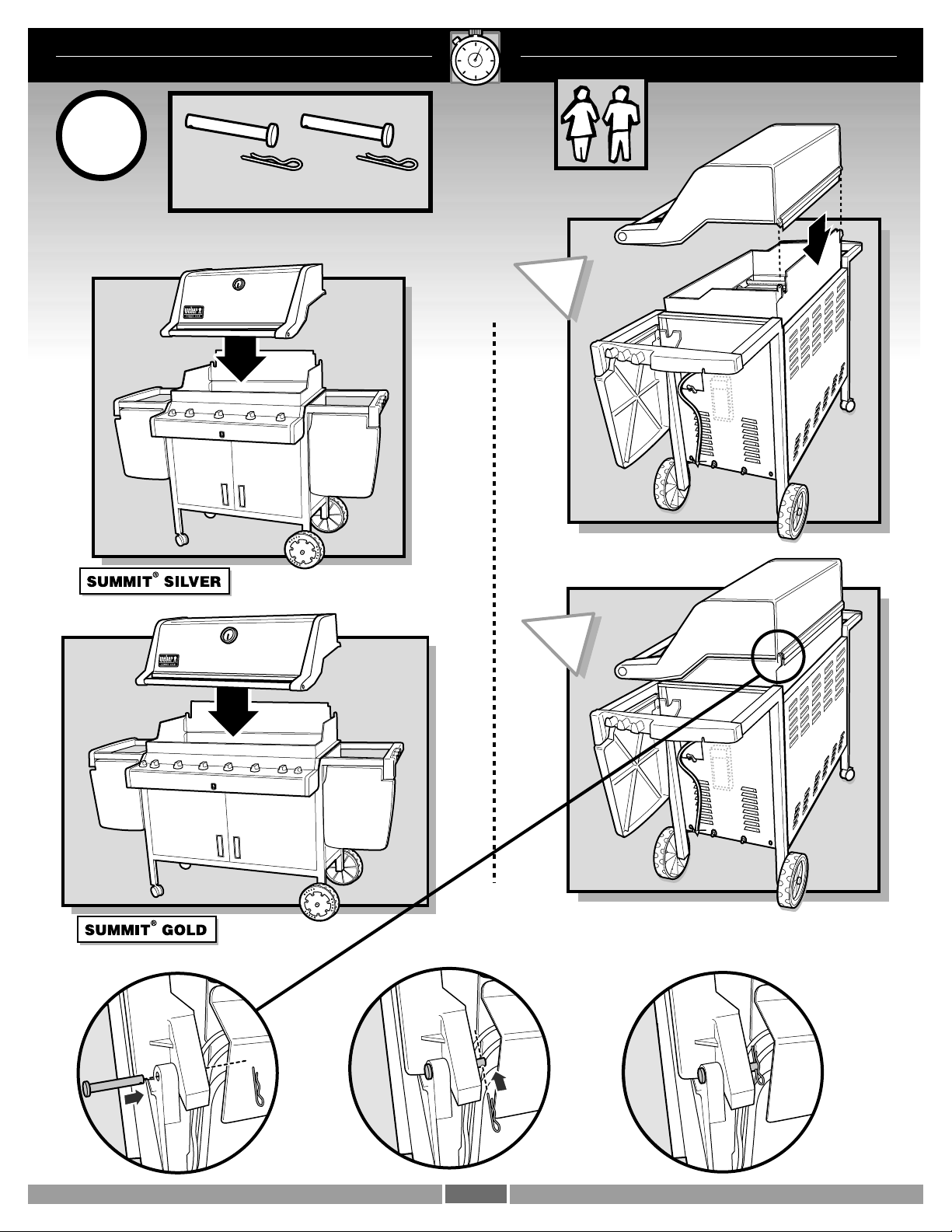 SUMMIT® SILVER

SUMMIT® GOLD