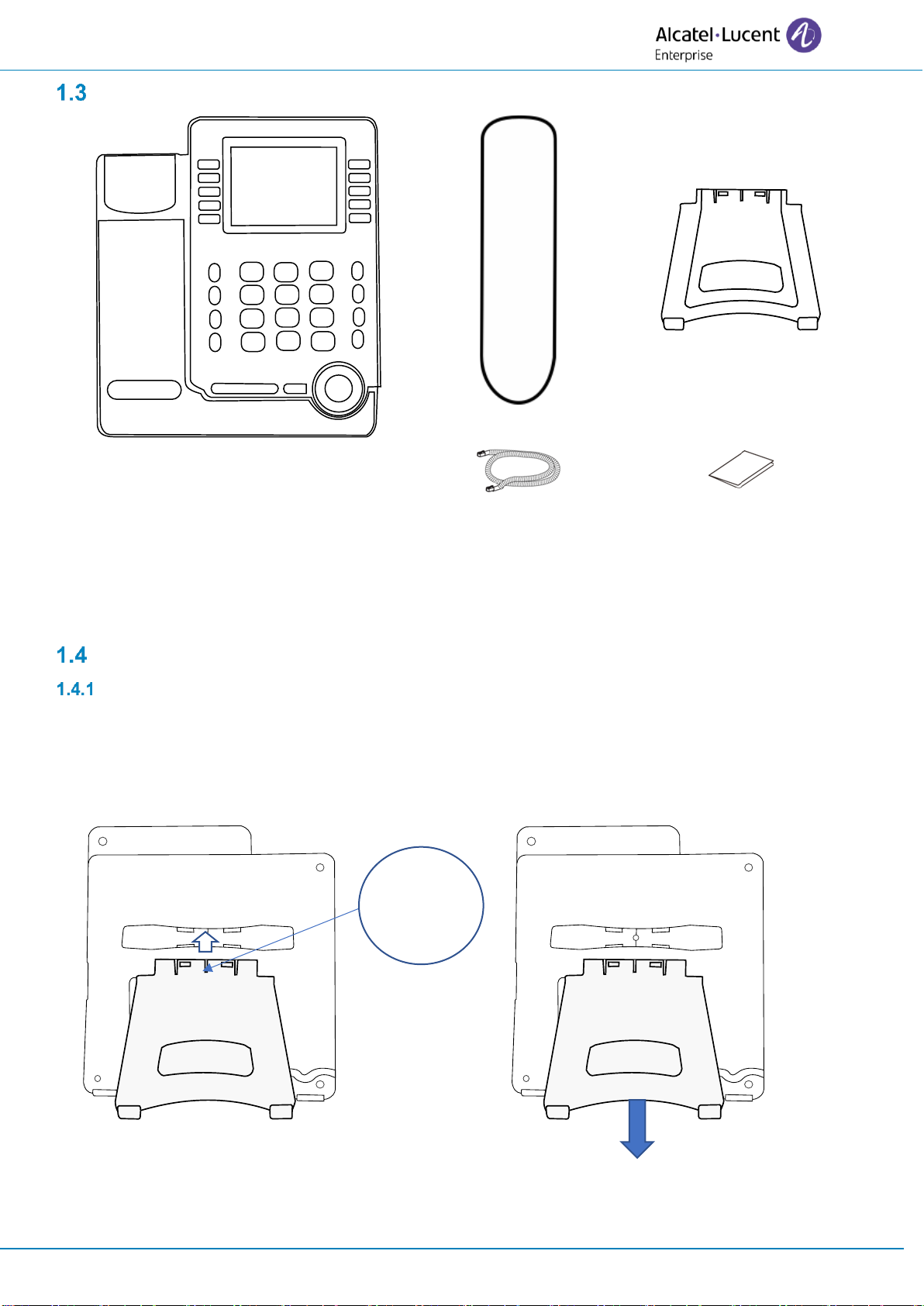 Alcatel·Lucent
Enterprise

1.3

1.4

1.4.1