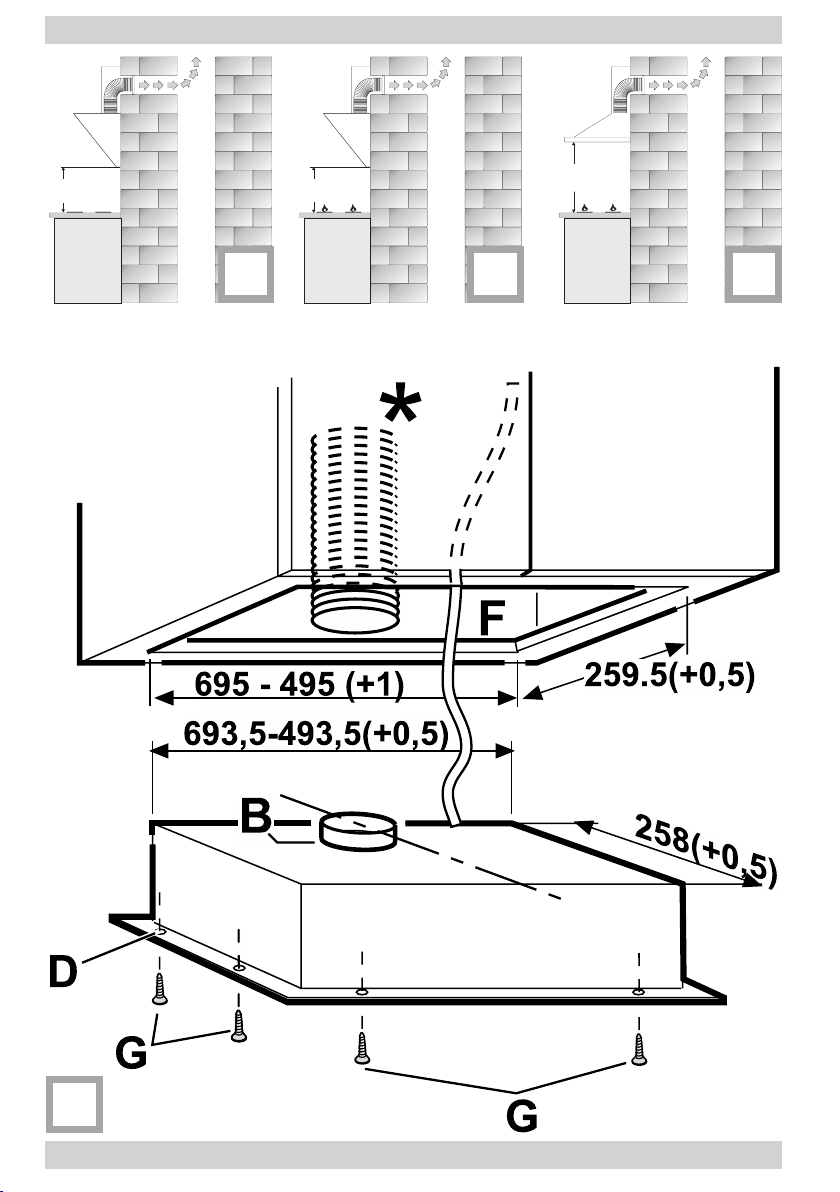 *

F

695 - 495 (+1)

259.5(+0,5)

693,5-493,5(+0,5)

B

258(+0,5)

D

G

G