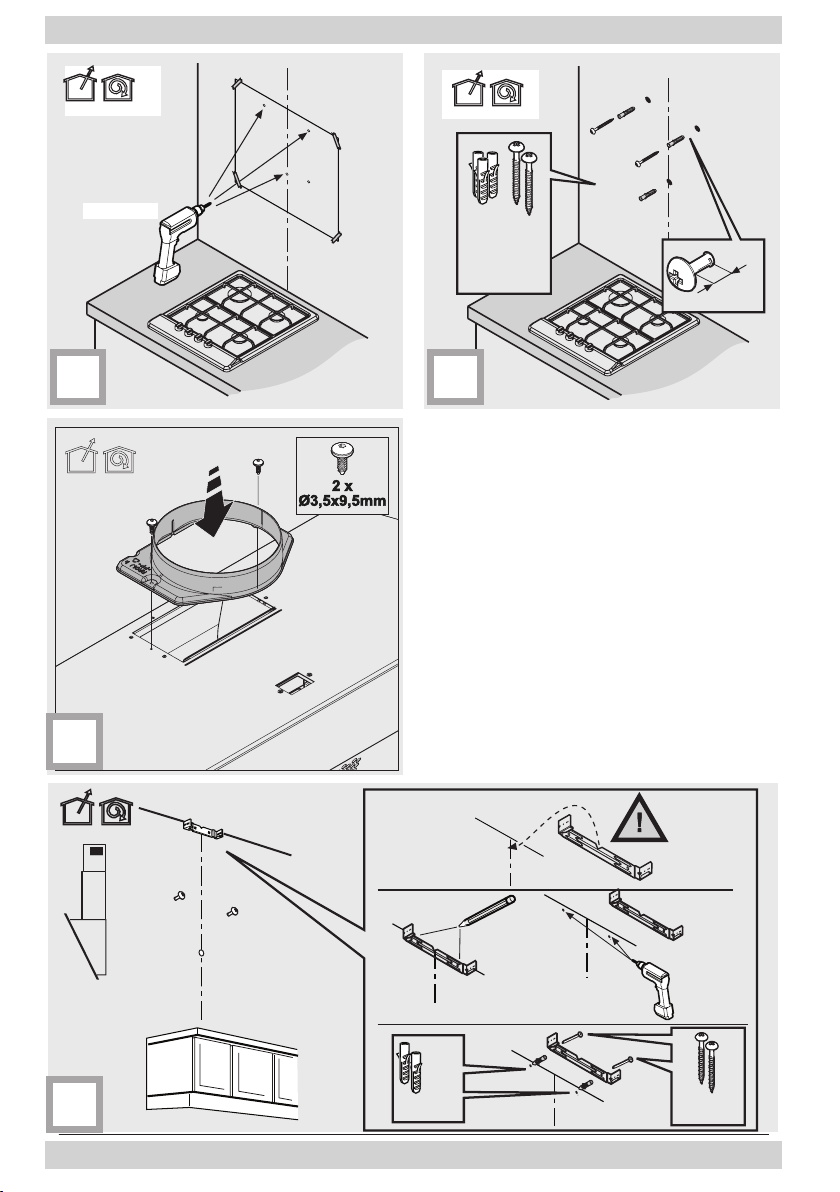 2 x
Ø3,5x9,5mm