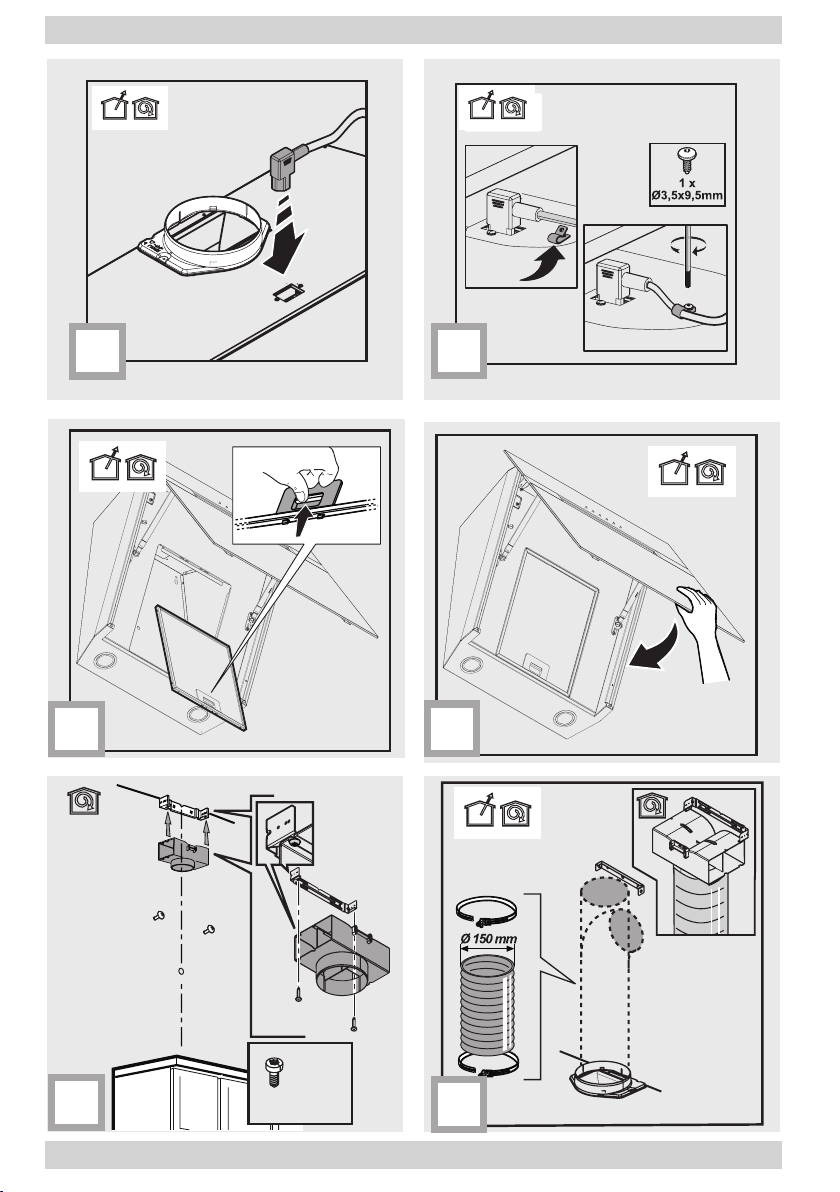 1 x
Ø3,5x9,5mm

Ø 150 mm