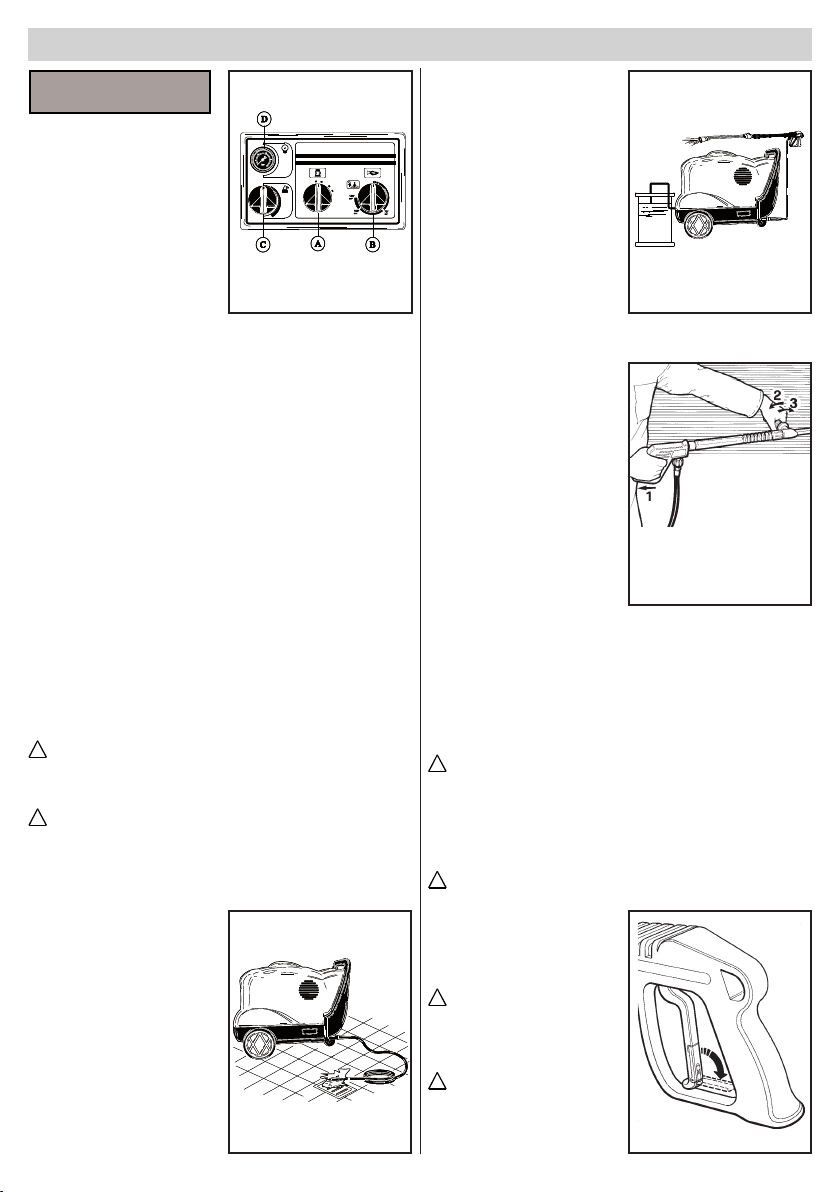 D
C
A
B
2
3
1