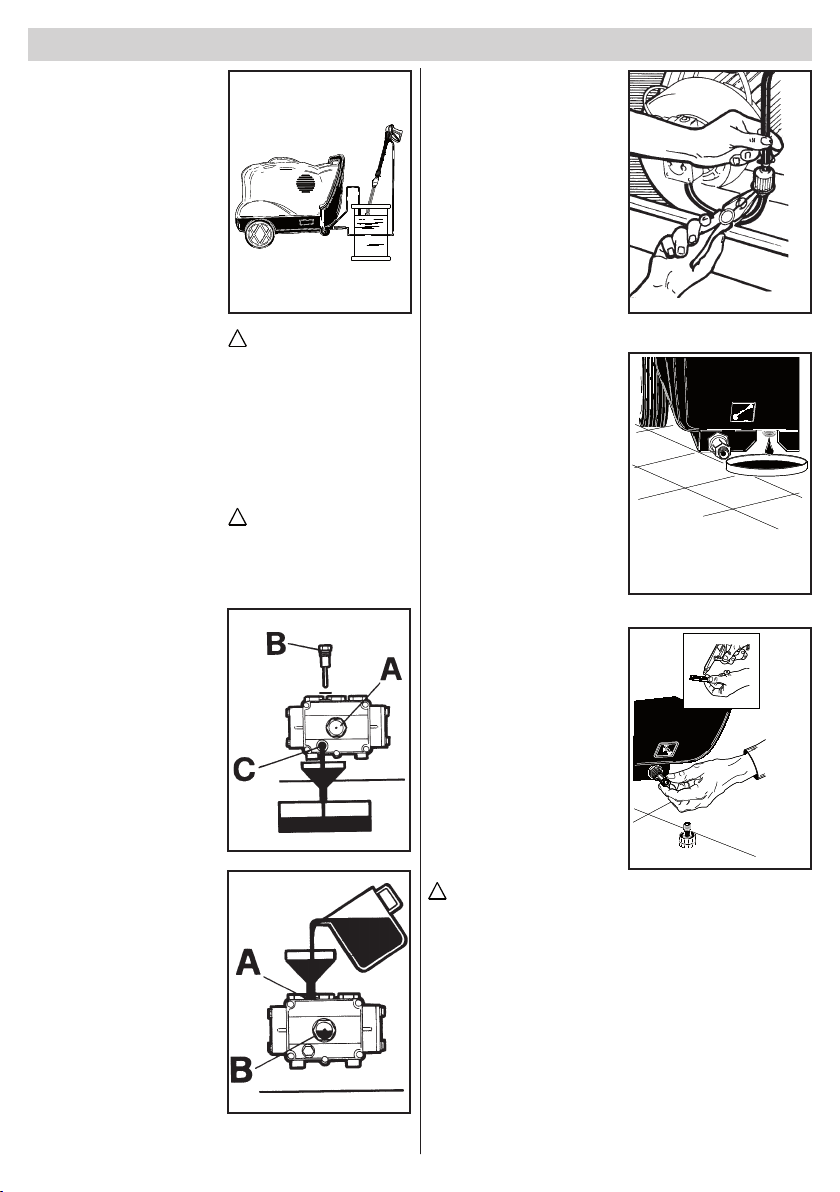 B

A

C

A

B