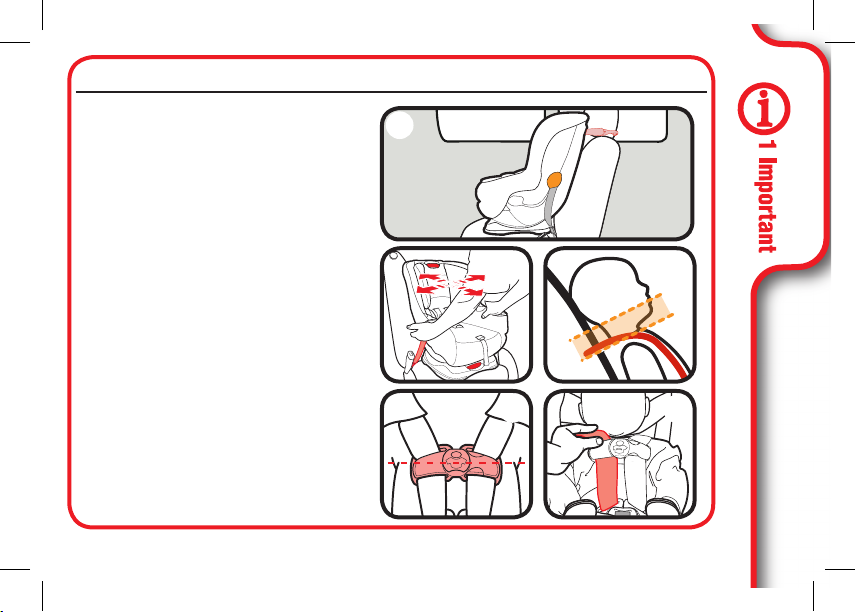 1 Important