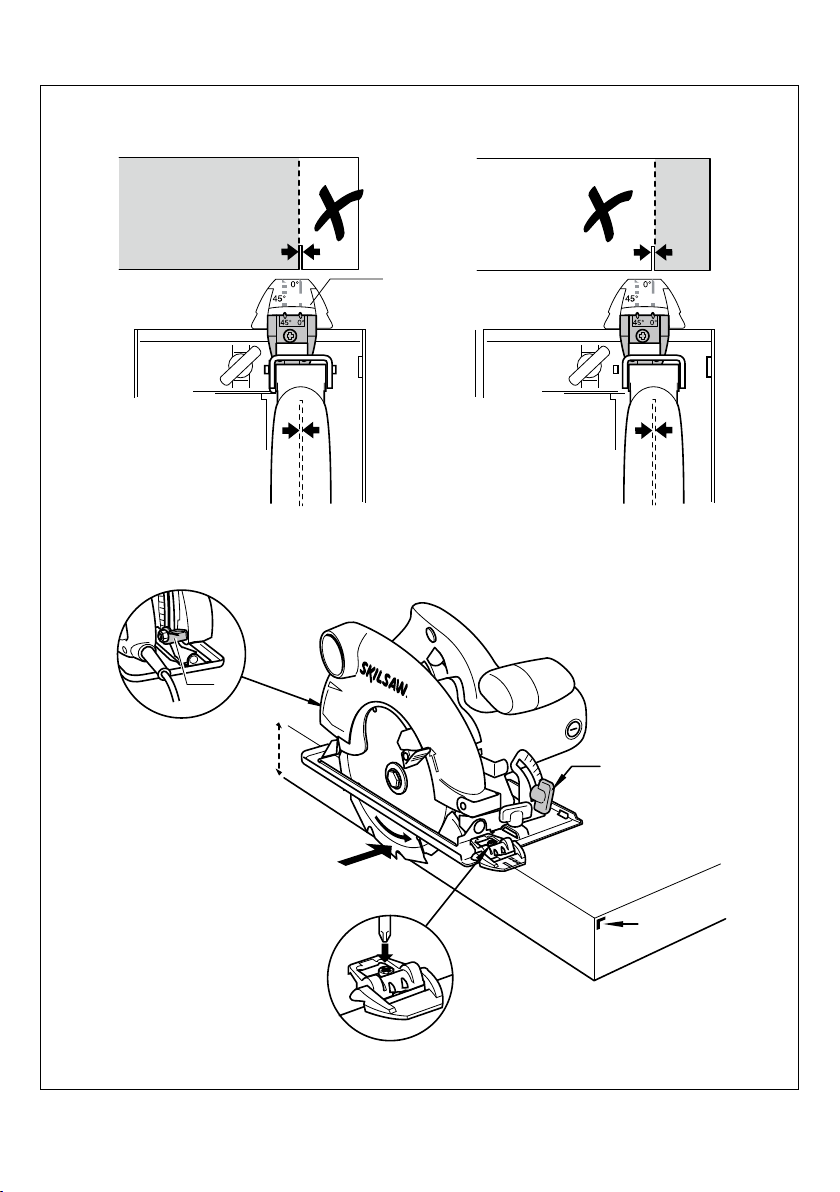 0°
45°
45° 0°

0°
45°
45° 0°

SKILSAW