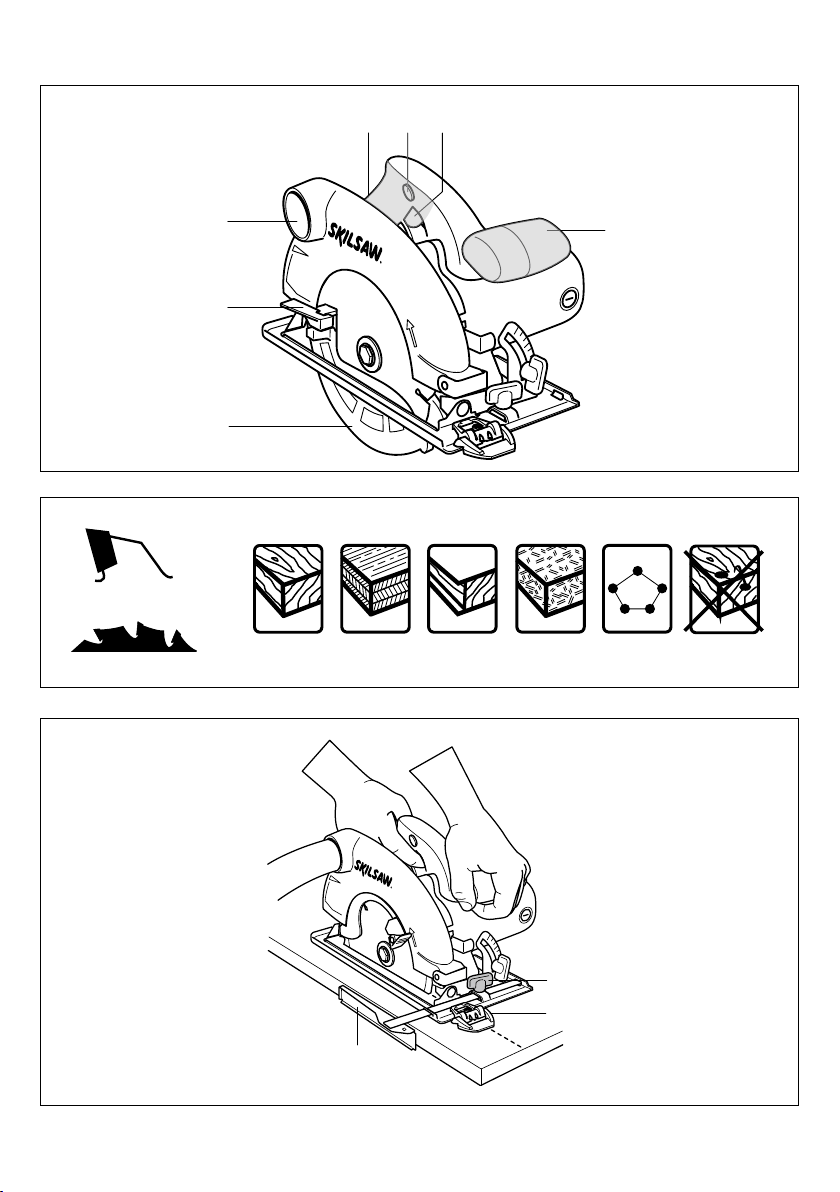 SKILSAW

SKILSAW