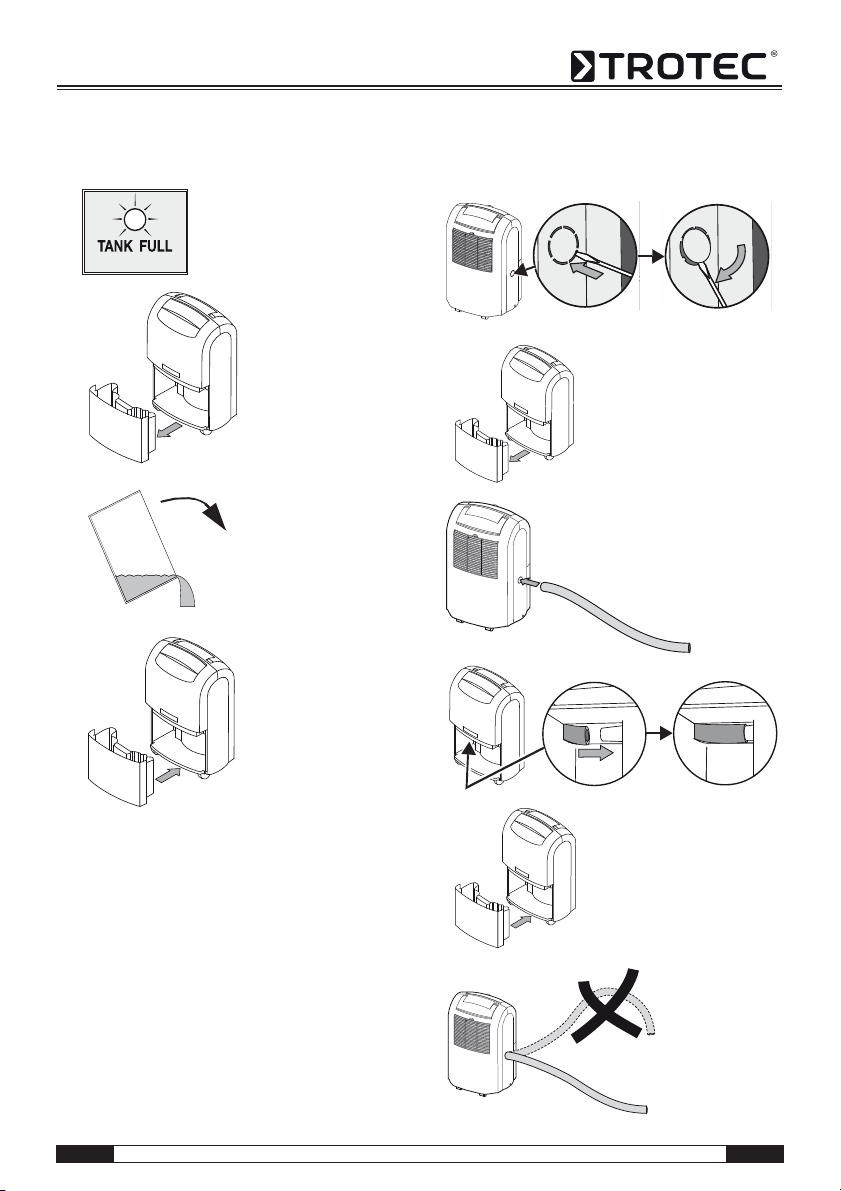 TROTEC®

TANK FULL