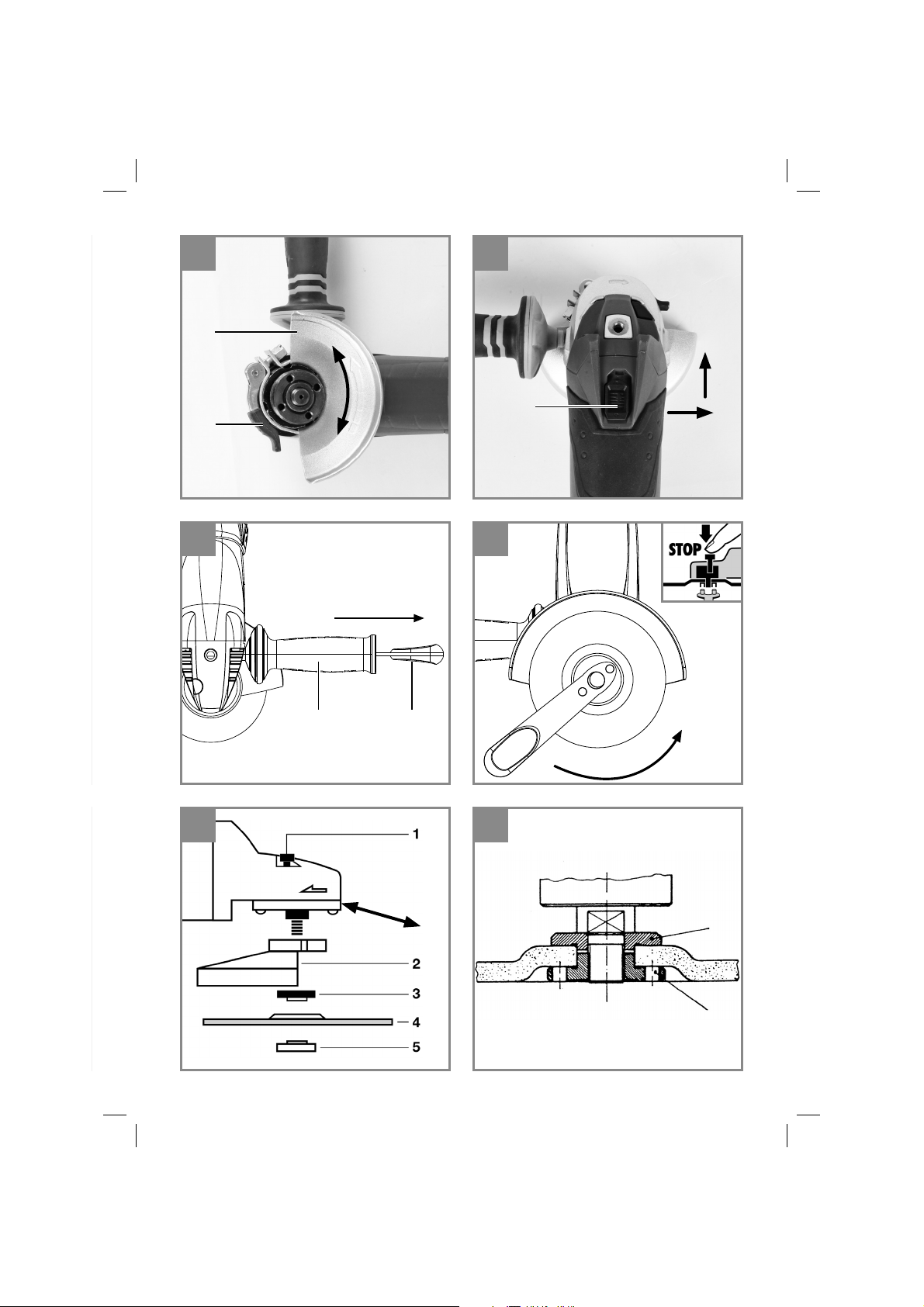 STOP

1

2

3

4

5