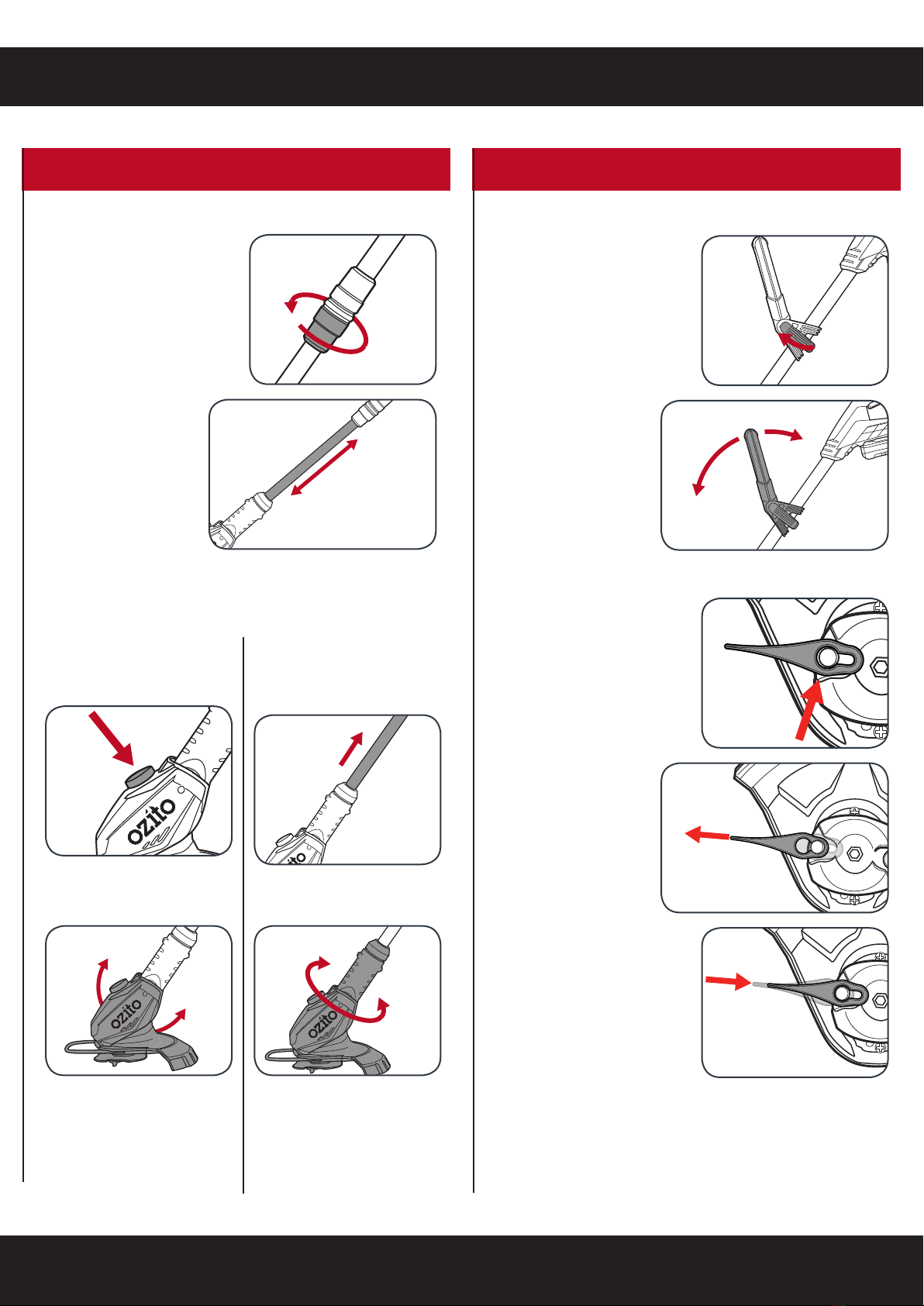 ozito

ozito

ozito

ozito