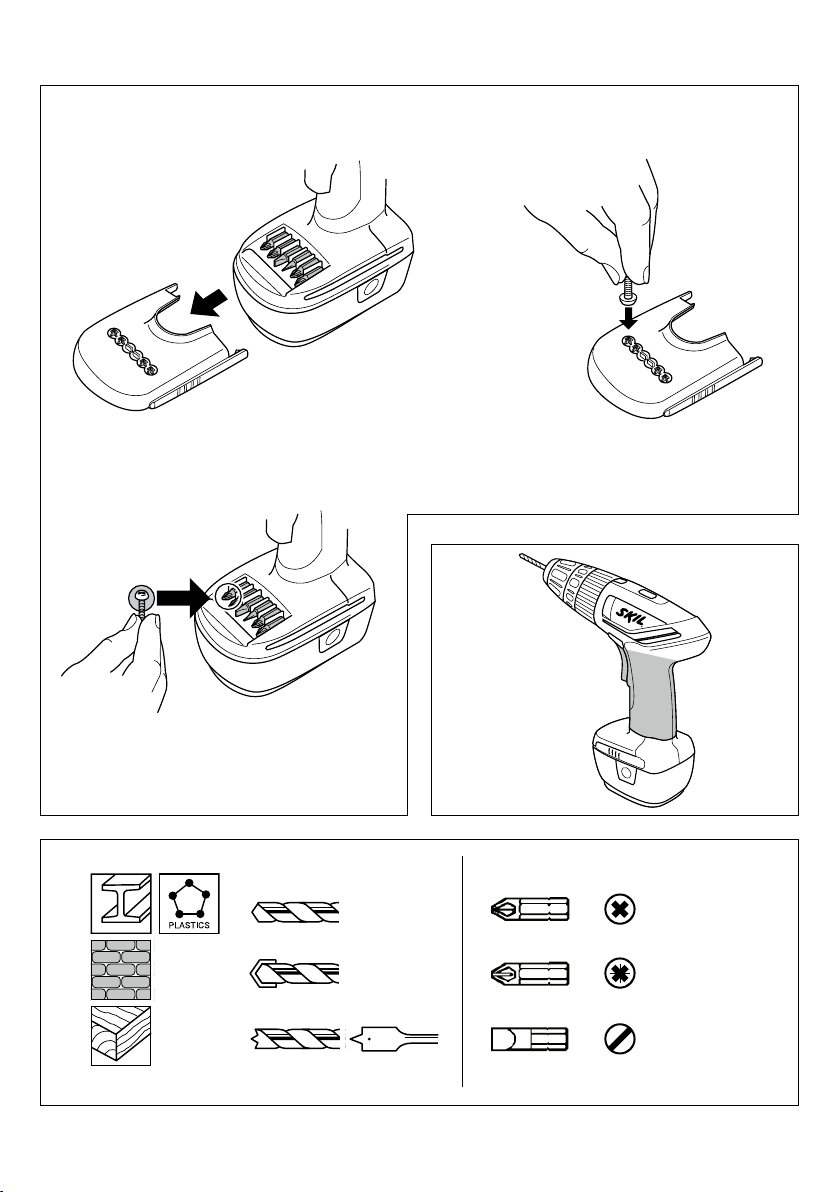 SKIL

PLASTICS