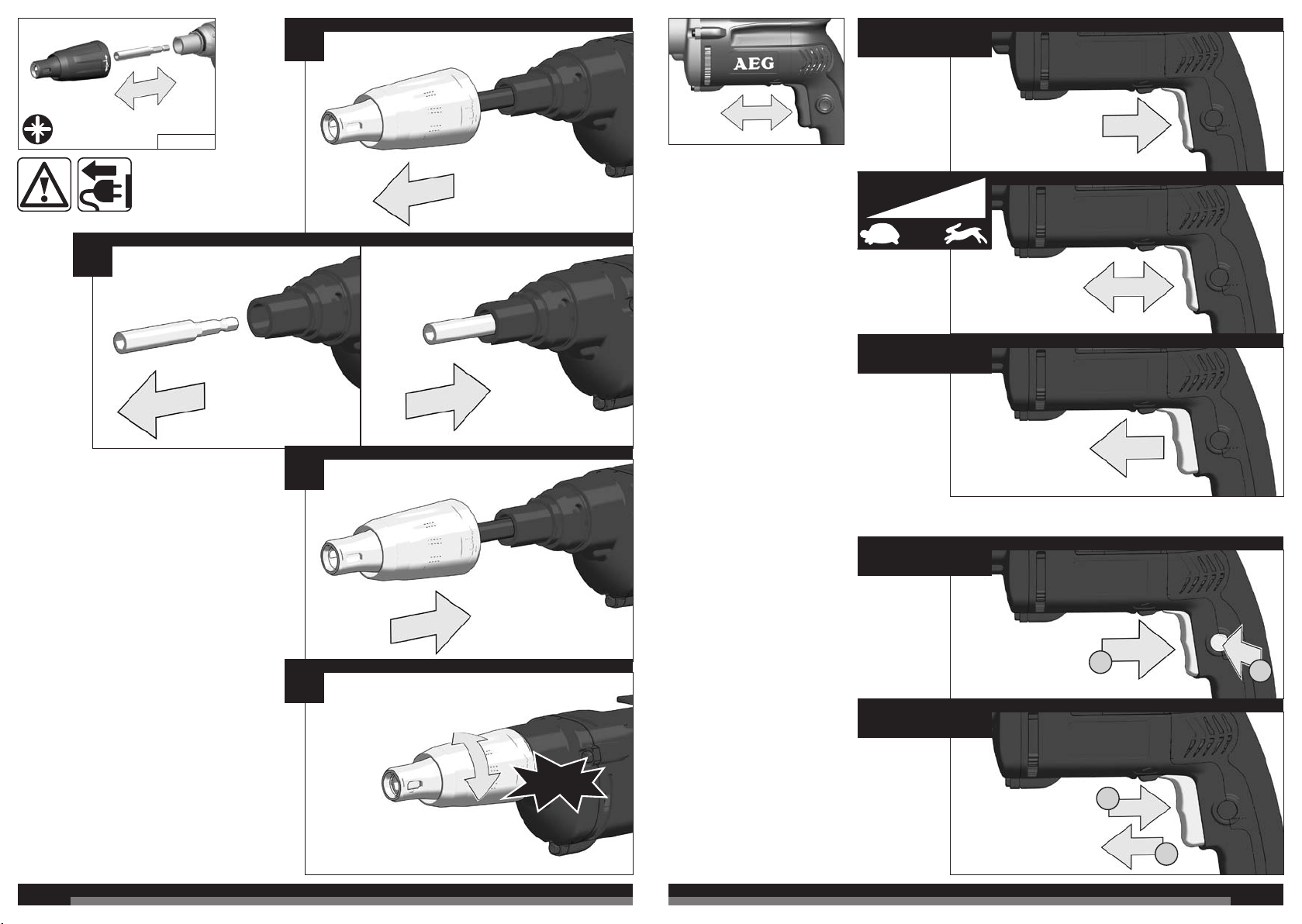 AEG