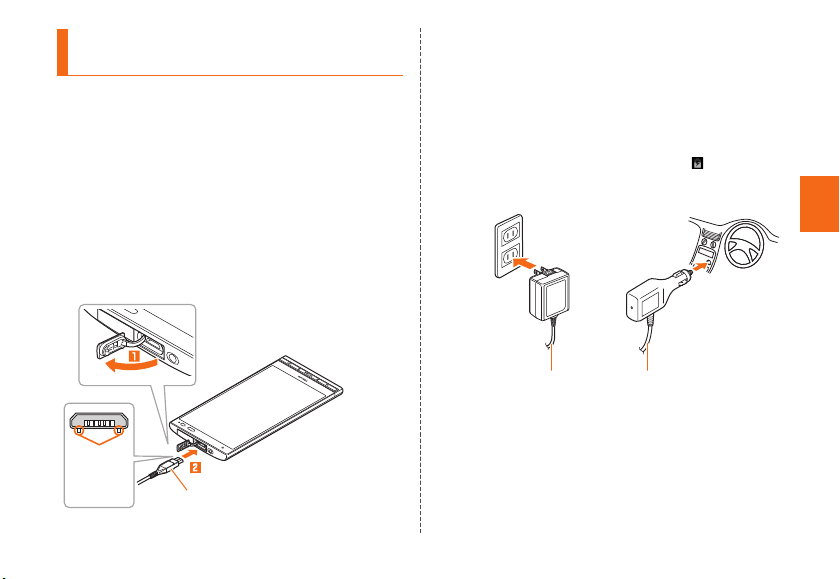 1

2