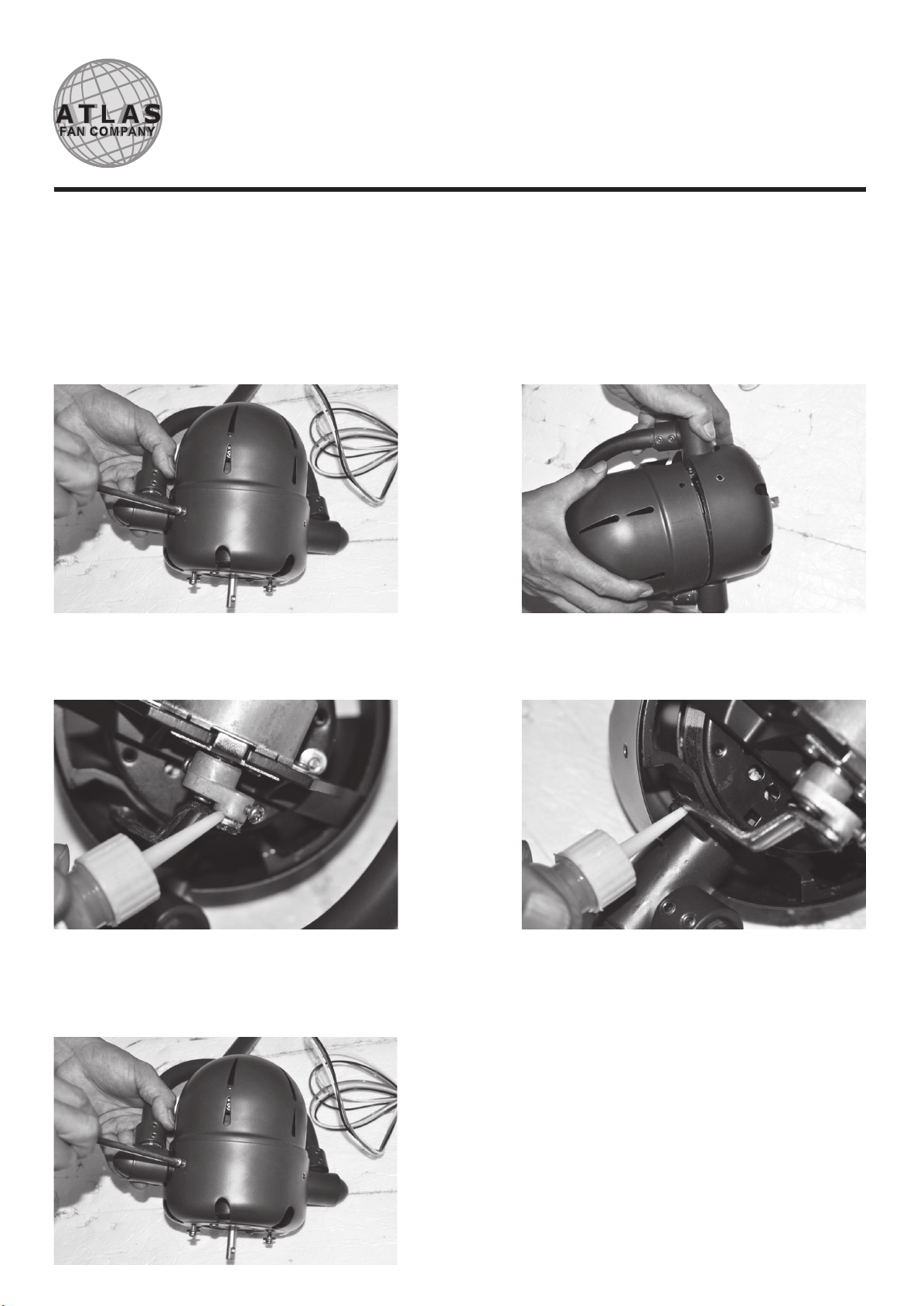 ATLAS
FAN COMPANY