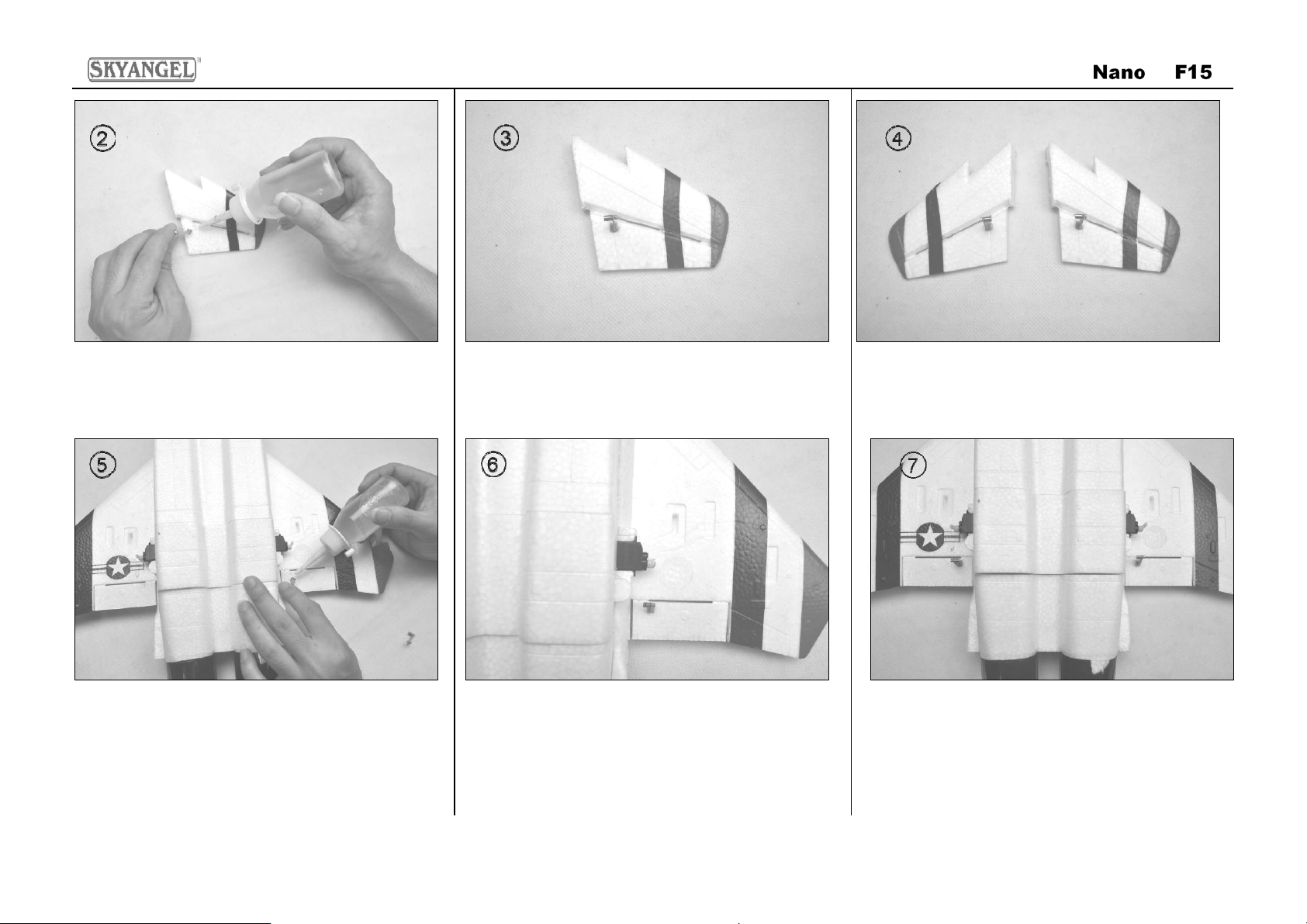 SKYANGEL

Nano F15

②

③

④

⑤

⑥

⑦