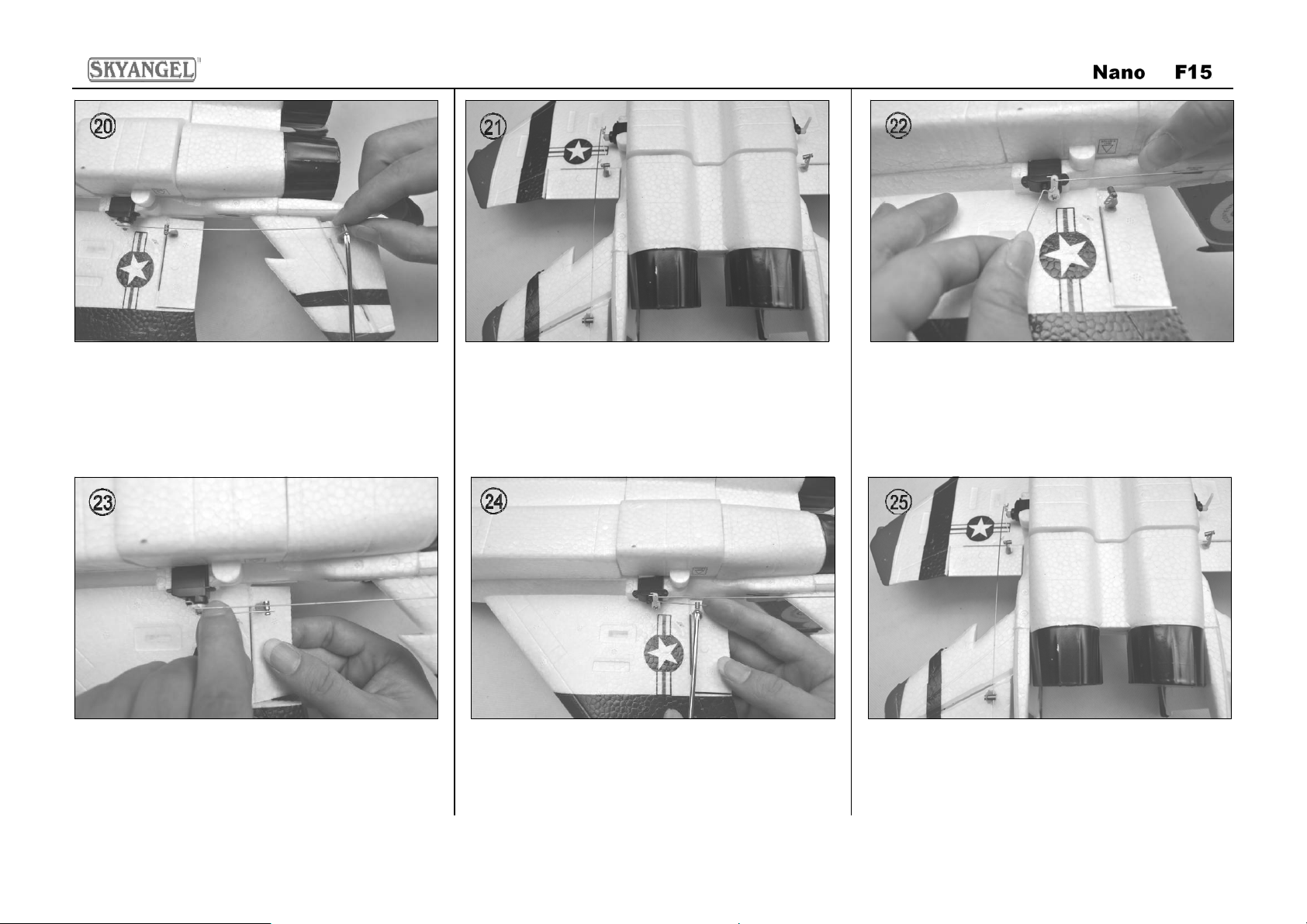 SKYANGEL

Nano F15

20

21

22

23

24

25