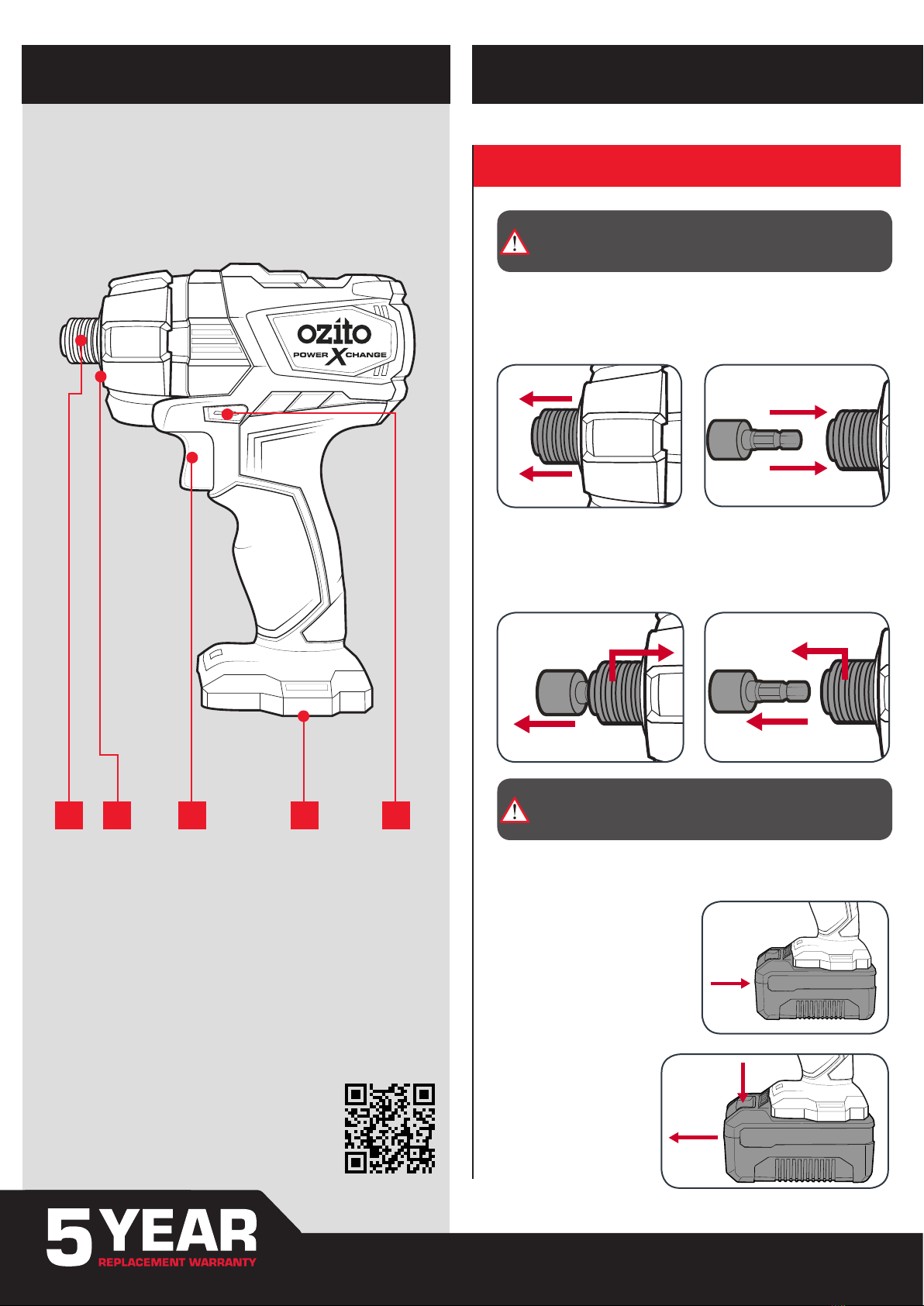 ozito
POWER X CHANGE

5 YEAR
REPLACEMENT WARRANTY