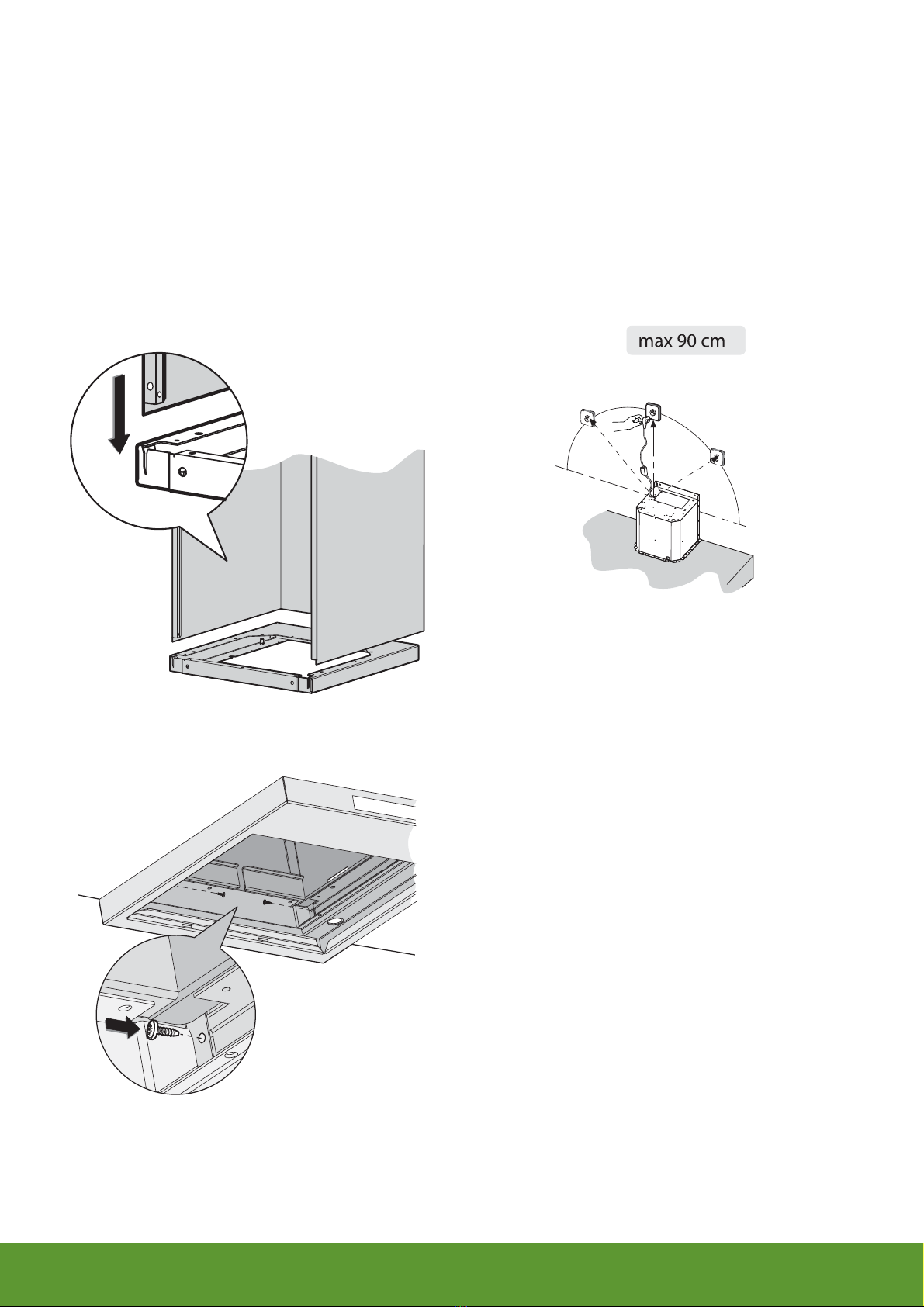 max 90 cm