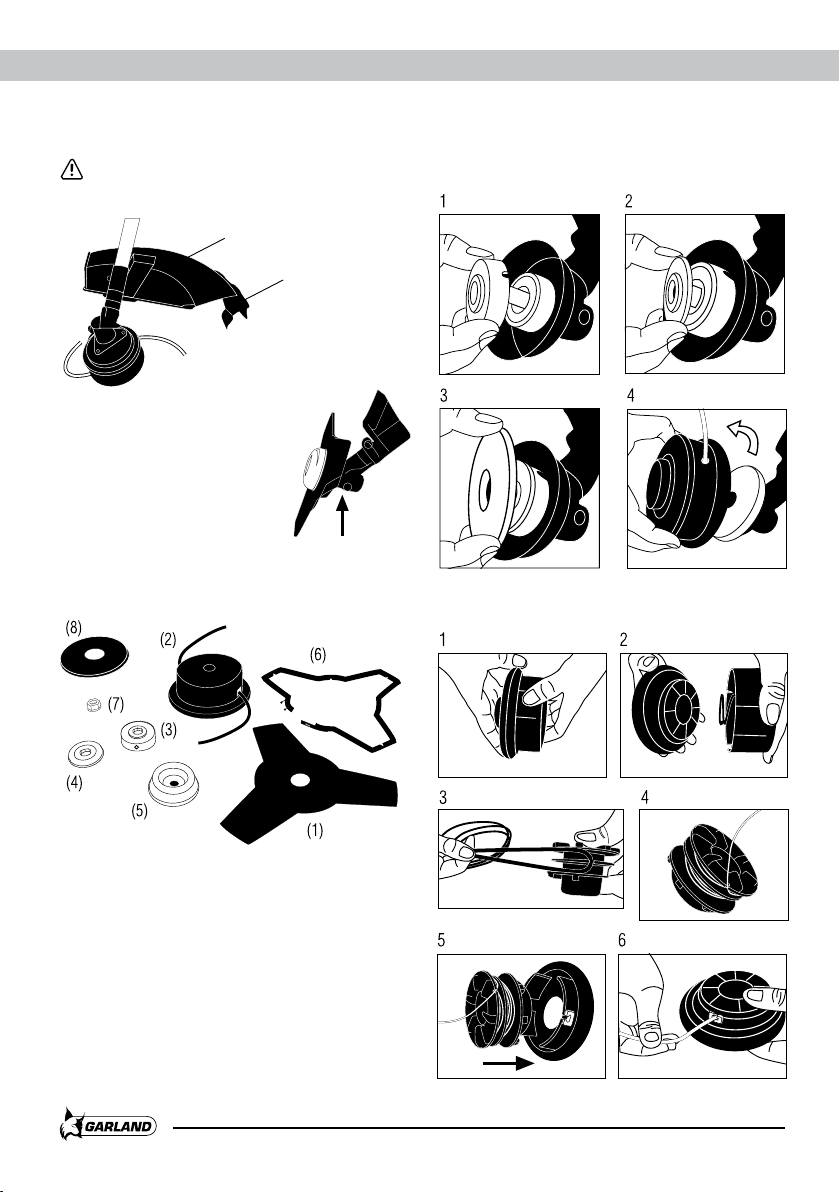 1

2

3

4

(8)

(2)

(6)

(7)

(3)

(4)

(5)

(1)

1

2

3

4

5

6

GARLAND