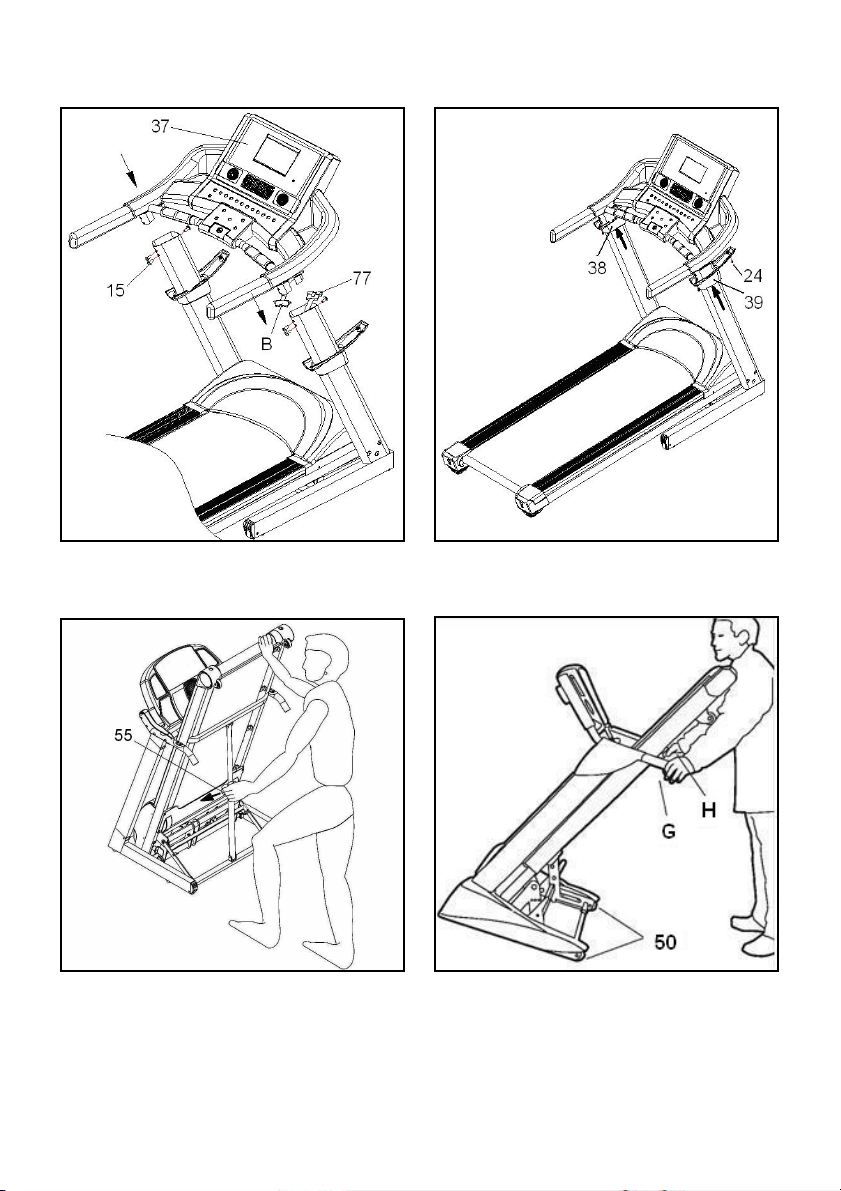 37
15
77
B

38
24
39

55

H
G
50