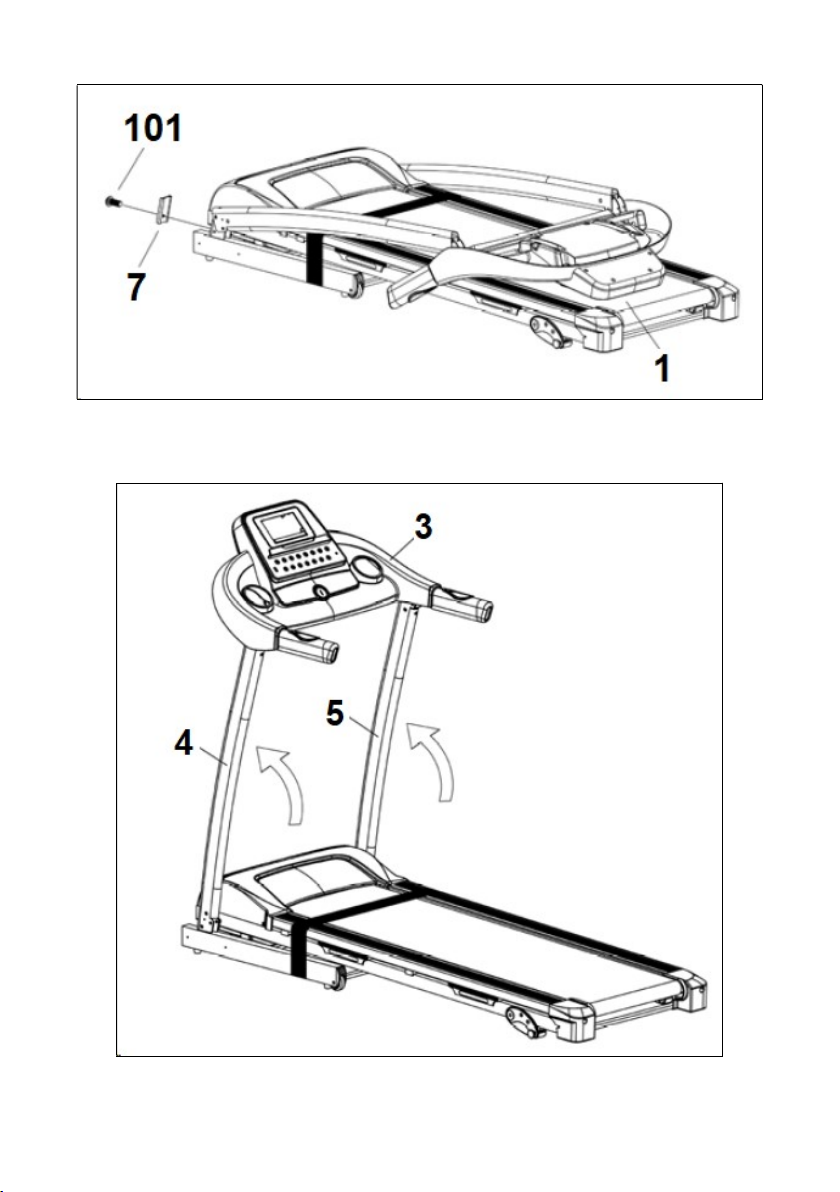 101
7
1

3
5
4