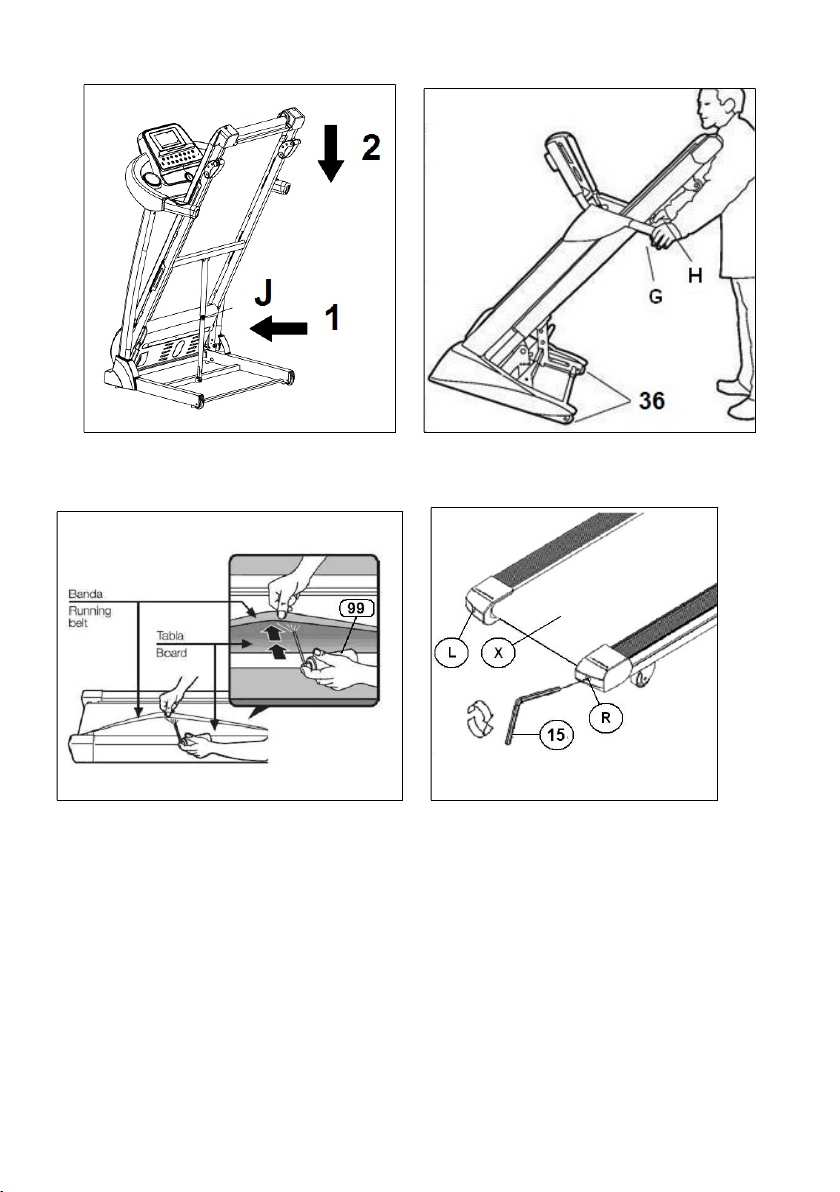 2
J
1

H
G
36

Benda
Running belt
Tabla
Board
99

L
X
R
15