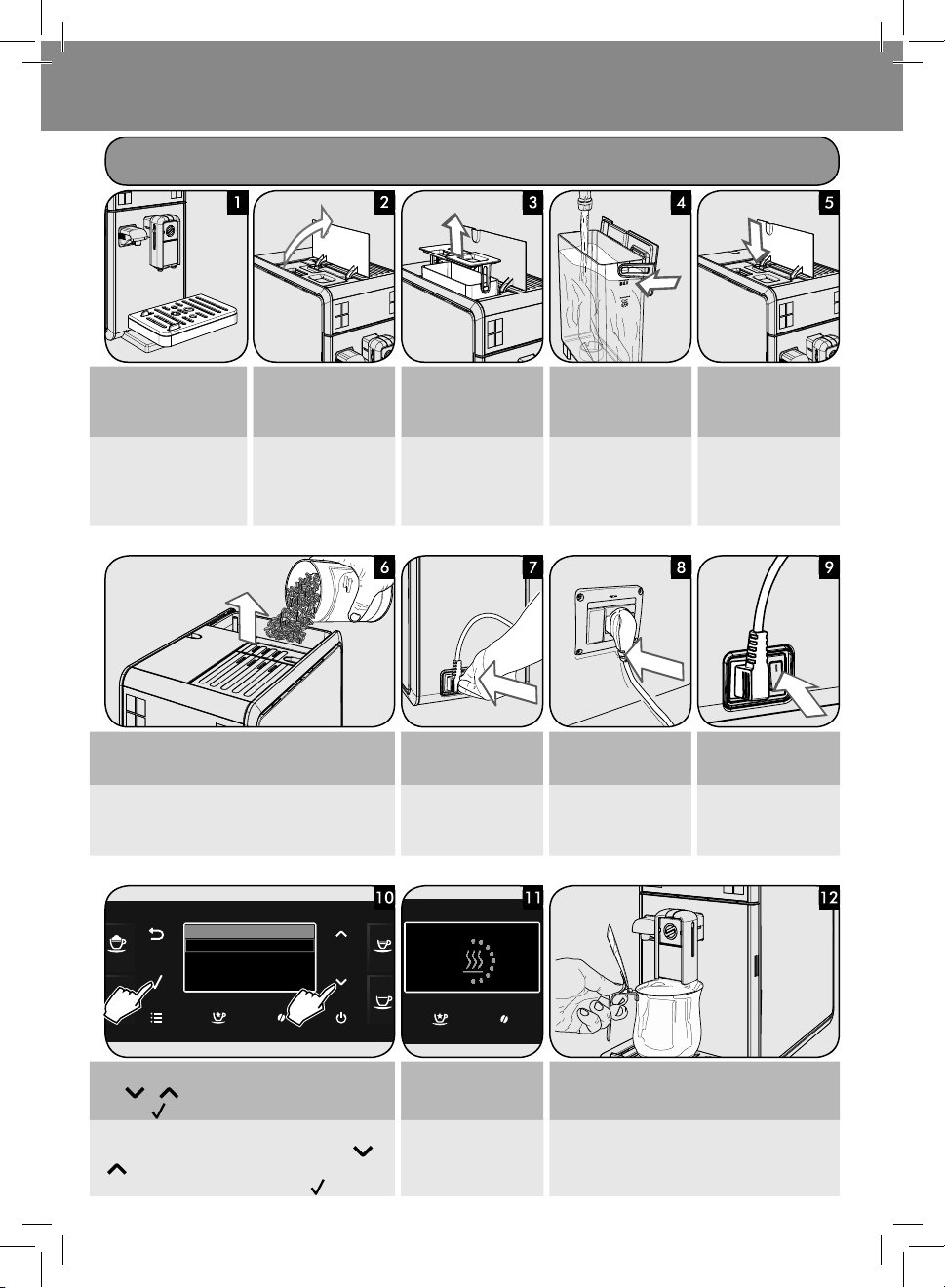 1

2

3

4

5

6

7

8

9

10

11

12