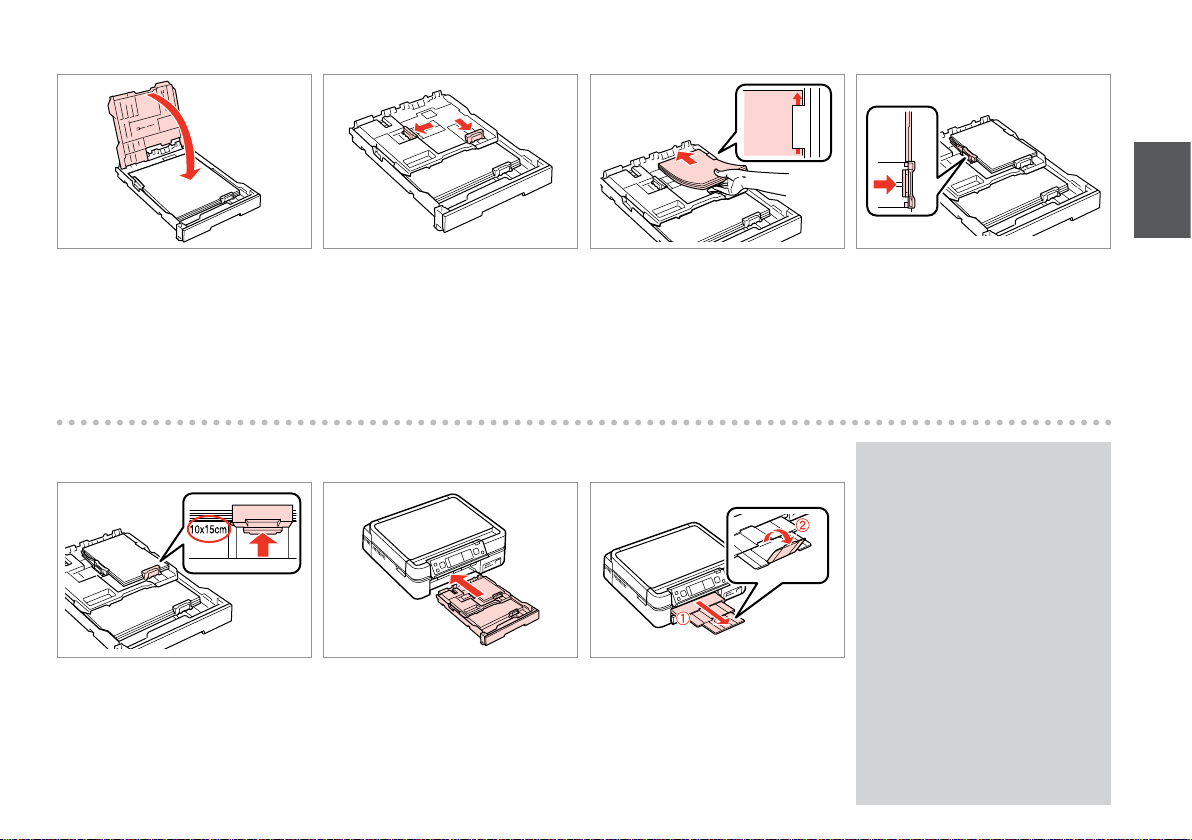 10x15cm

①

②